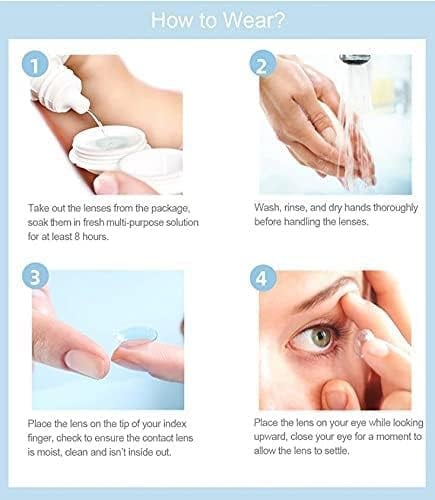 How to Wear?

1

Take out the lenses from the package, soak them in fresh multi-purpose solution for at least 8 hours.

2

Wash, rinse, and dry hands thoroughly before handling the lenses.

3

Place the lens on the tip of your index finger, check to ensure the contact lens is moist, clean and isn't inside out.

4

Place the lens on your eye while looking upward, close your eye for a moment to allow the lens to settle.