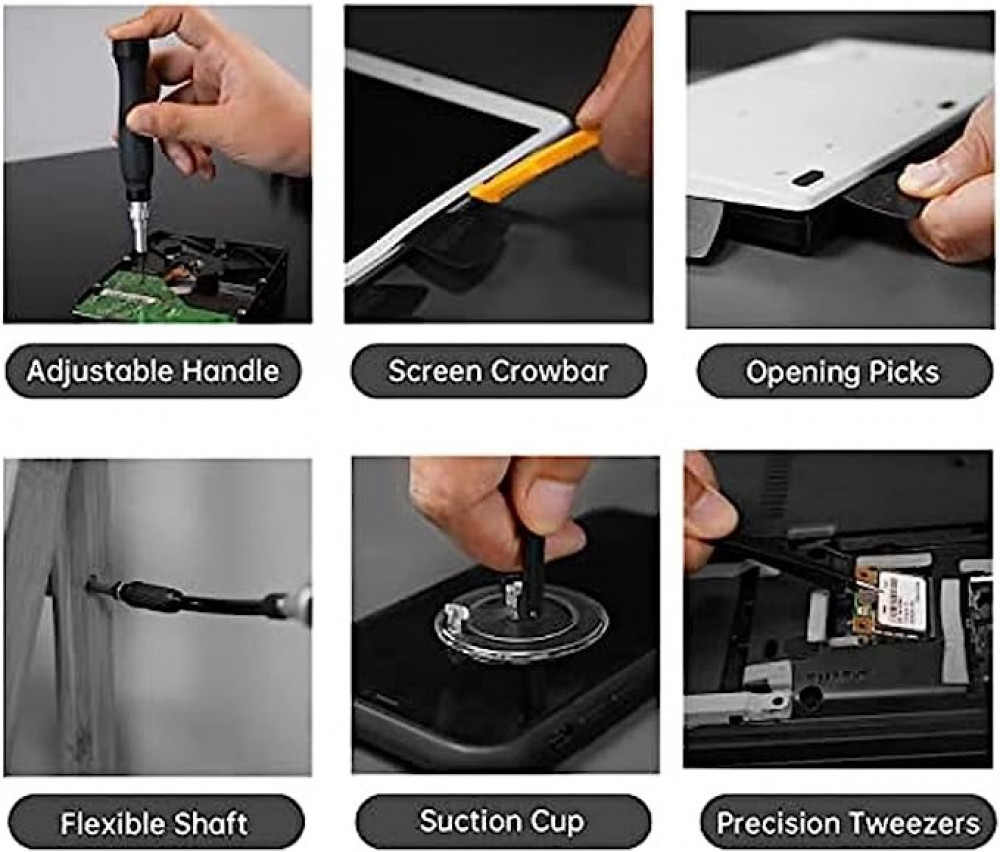 Adjustable Handle

Screen Crowbar

Opening Picks

Flexible Shaft

Suction Cup

Precision Tweezers