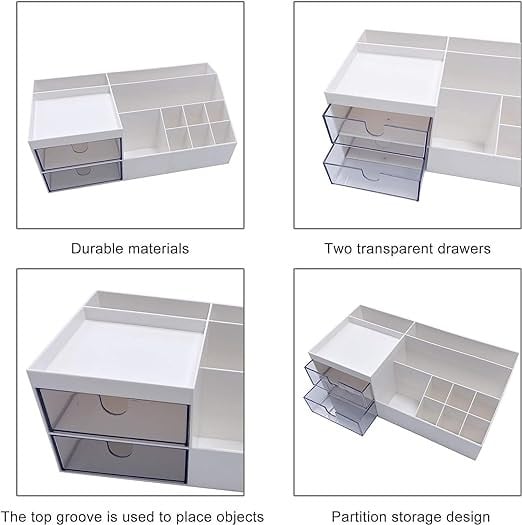 Durable materials

Two transparent drawers

The top groove is used to place objects

Partition storage design