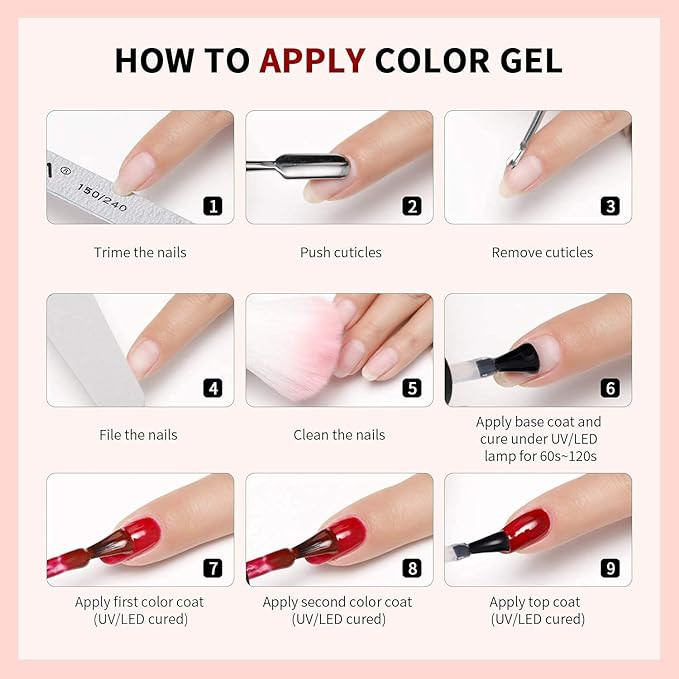 HOW TO APPLY COLOR GEL

150/240

1

Trime the nails

2

Push cuticles

3

Remove cuticles

4

File the nails

5

Clean the nails

6

Apply base coat and cure under UV/LED lamp for 60s~120s

7

Apply first color coat (UV/LED cured)

8

Apply second color coat (UV/LED cured)

9

Apply top coat (UV/LED cured)