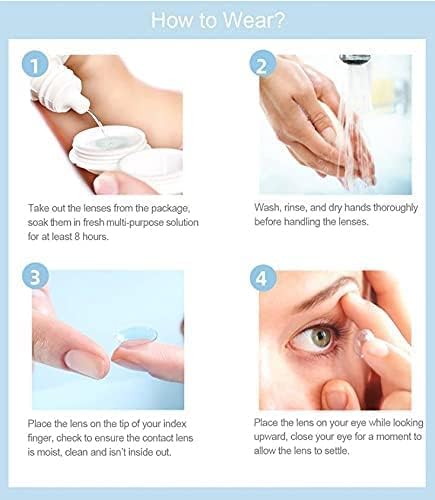 How to Wear?

1

Take out the lenses from the package, soak them in fresh multi-purpose solution for at least 8 hours.

2

Wash, rinse, and dry hands thoroughly before handling the lenses.

3

Place the lens on the tip of your index finger, check to ensure the contact lens is moist, clean and isn't inside out.

4

Place the lens on your eye while looking upward, close your eye for a moment to allow the lens to settle.