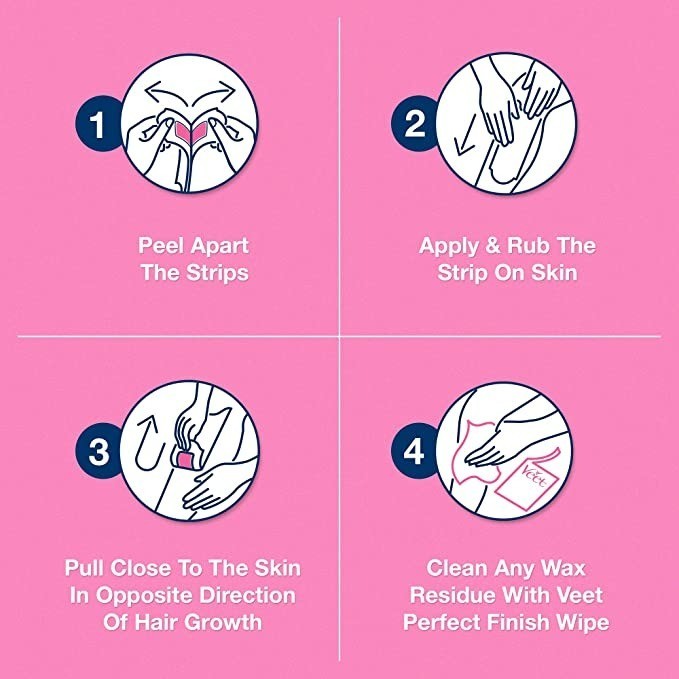 1

Peel Apart The Strips

2

Apply & Rub The Strip On Skin

3

Pull Close To The Skin In Opposite Direction Of Hair Growth

4

Veet

Clean Any Wax Residue With Veet Perfect Finish Wipe