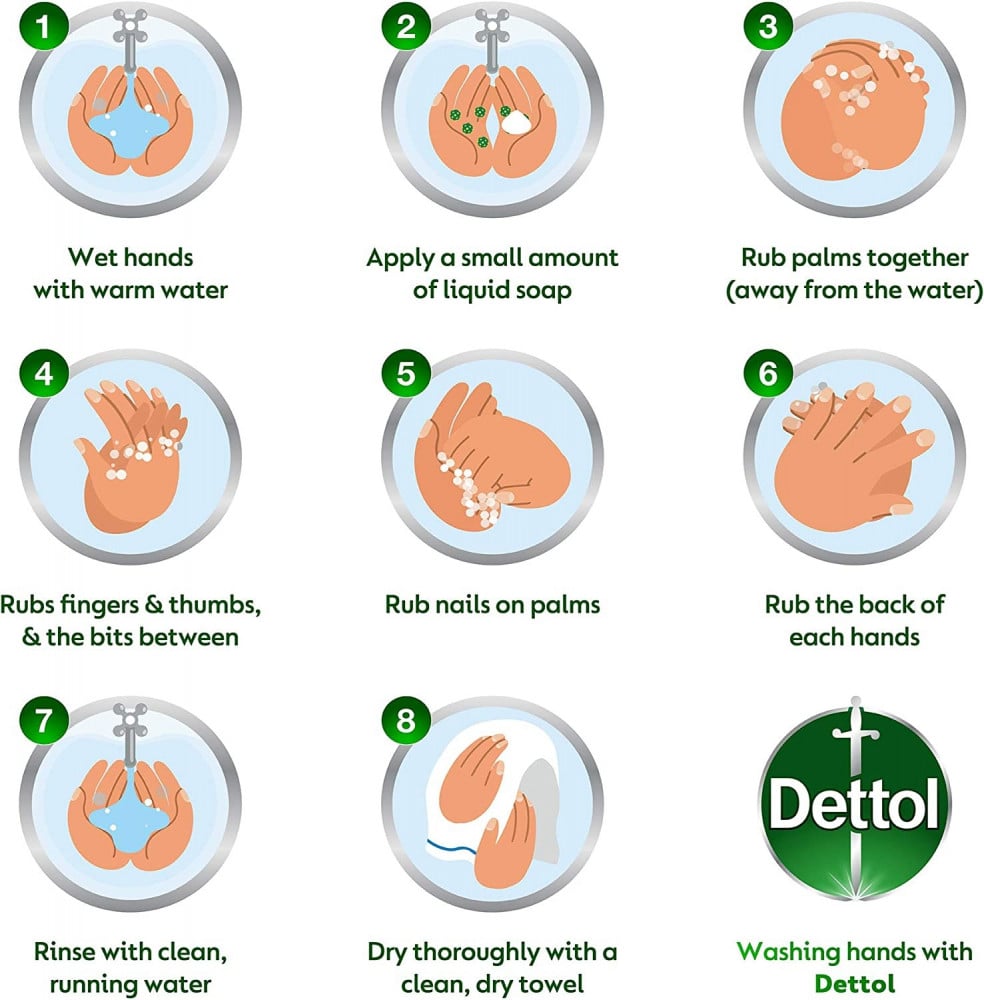 1

Wet hands with warm water

2

Apply a small amount of liquid soap

3

Rub palms together (away from the water)

4

Rubs fingers & thumbs, & the bits between

5

Rub nails on palms

6

Rub the back of each hands

7

Rinse with clean, running water

8

Dry thoroughly with a clean, dry towel

Dettol

Washing hands with Dettol