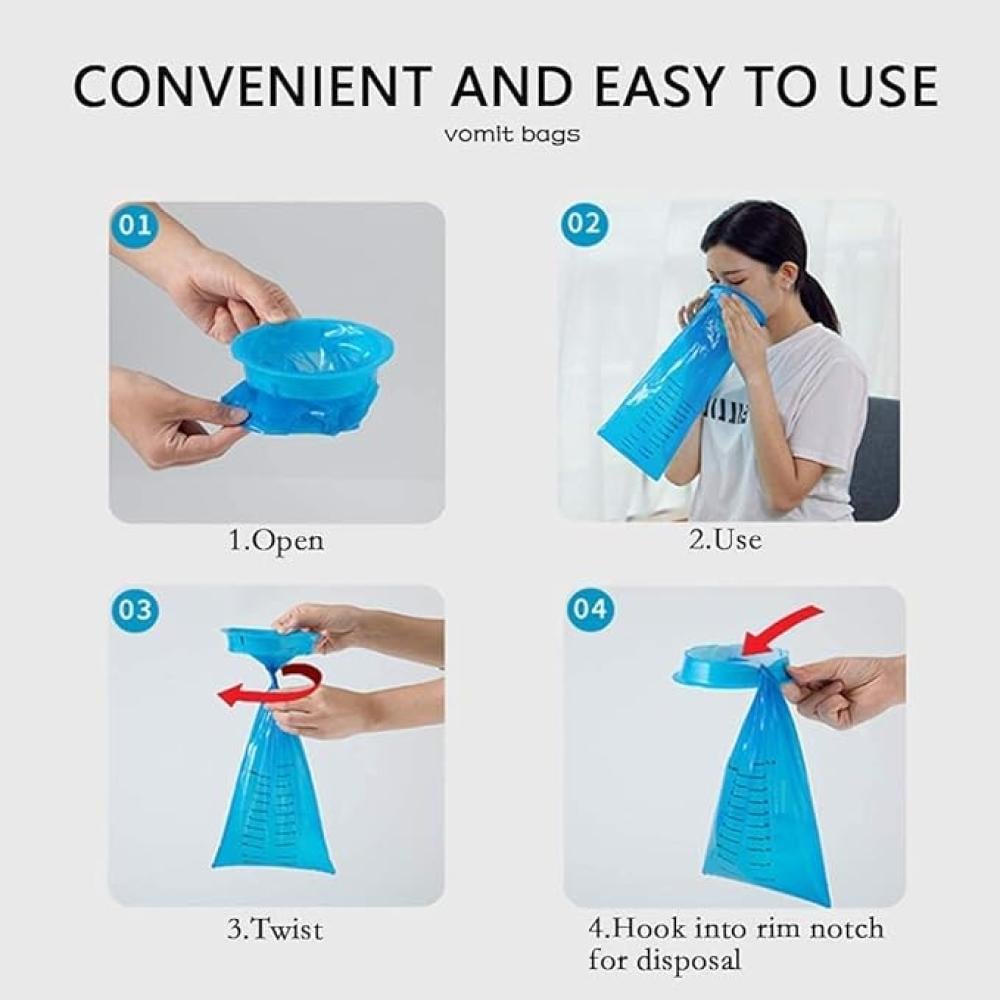 CONVENIENT AND EASY TO USE
vomit bags

01

1.Open

02

2.Use

03

3.Twist

04

4.Hook into rim notch for disposal