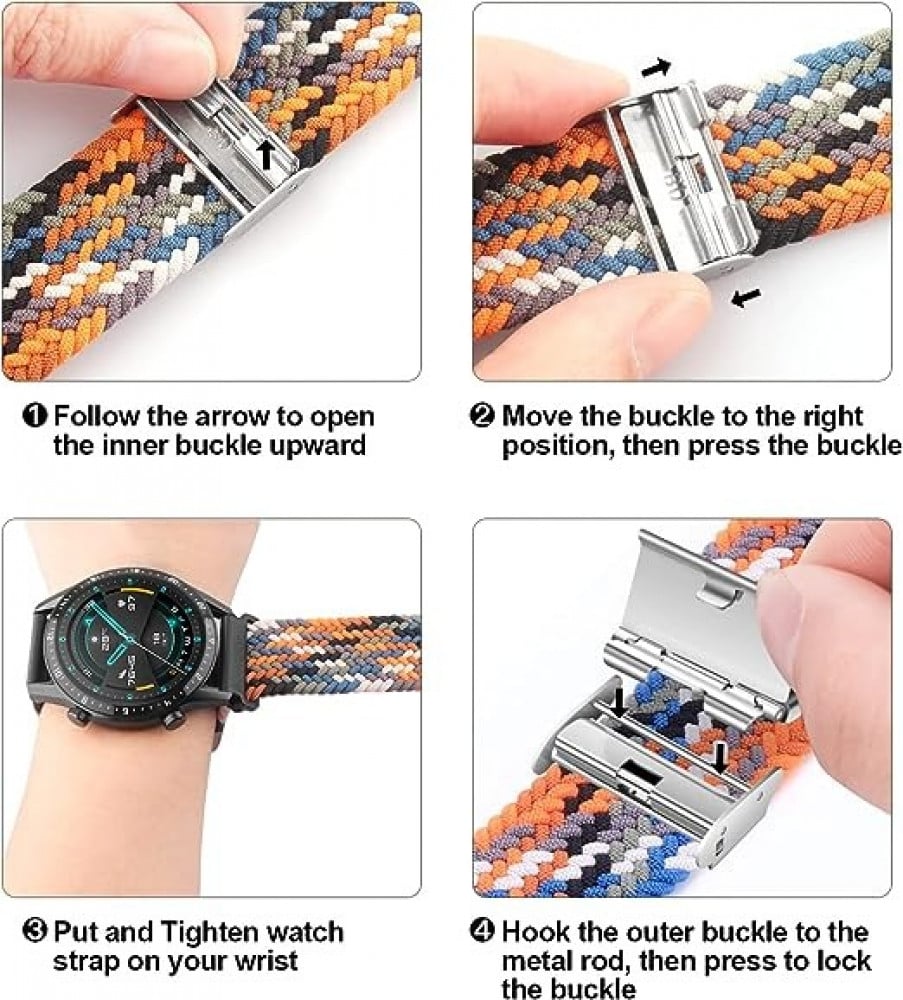 ❶ Follow the arrow to open the inner buckle upward

❷ Move the buckle to the right position, then press the buckle

❸ Put and Tighten watch strap on your wrist

❹ Hook the outer buckle to the metal rod, then press to lock the buckle