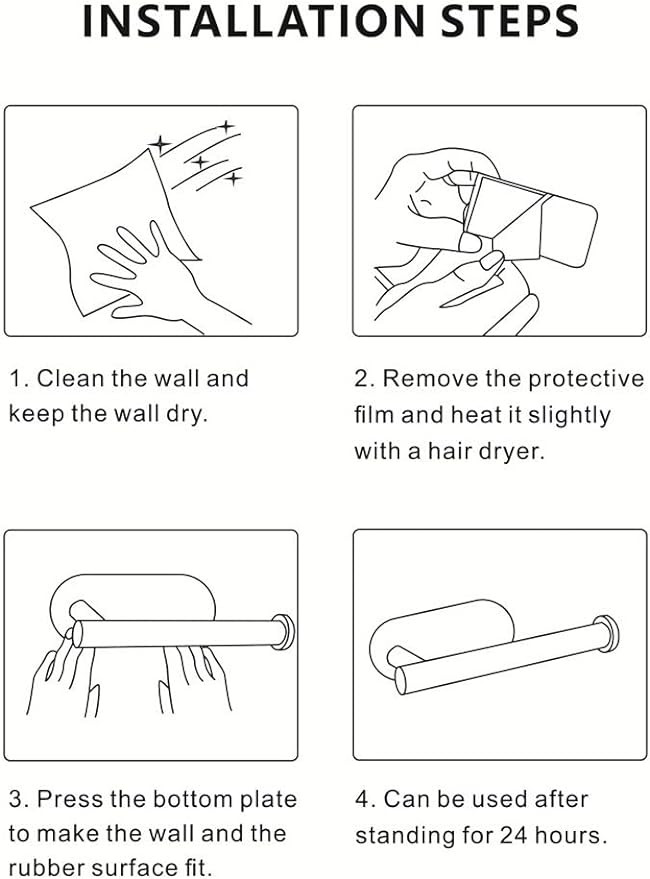 INSTALLATION STEPS

1. Clean the wall and keep the wall dry.

2. Remove the protective film and heat it slightly with a hair dryer.

3. Press the bottom plate to make the wall and the rubber surface fit.

4. Can be used after standing for 24 hours.