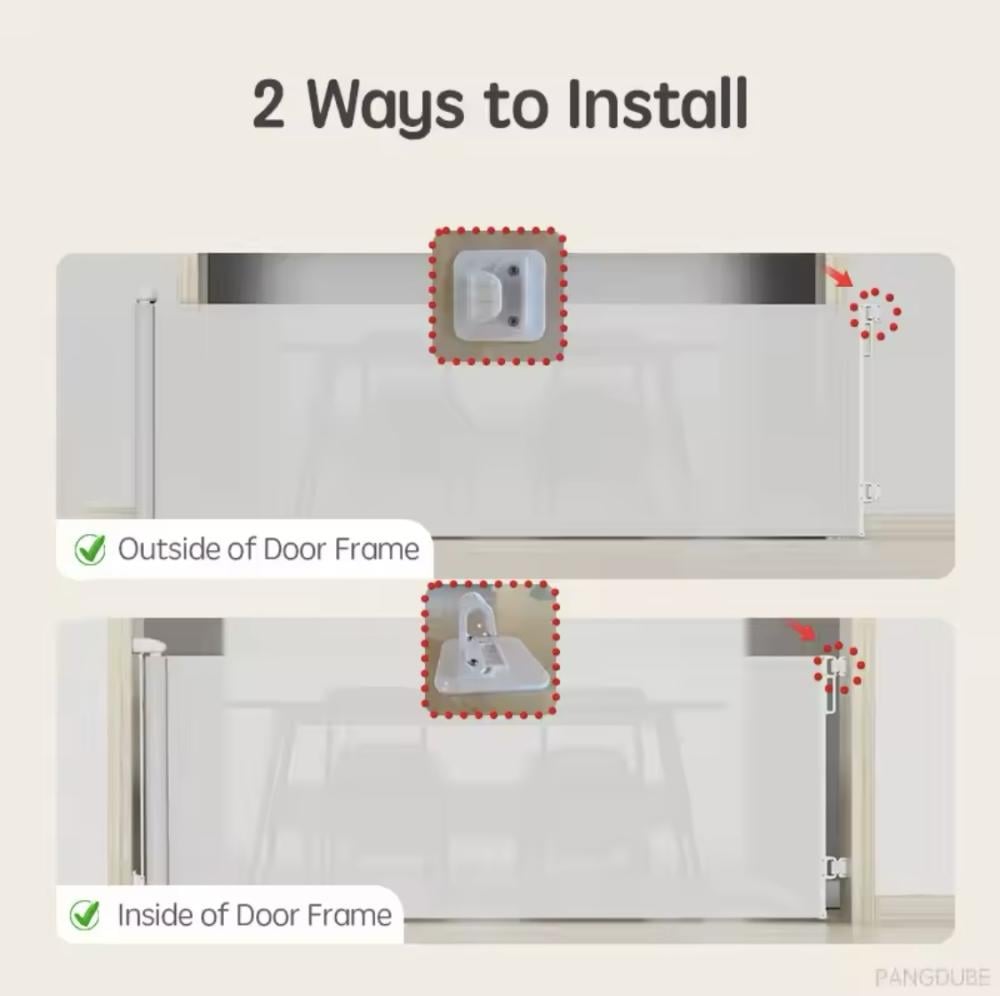 2 Ways to Install

Outside of Door Frame

Inside of Door Frame

PANGDUBE