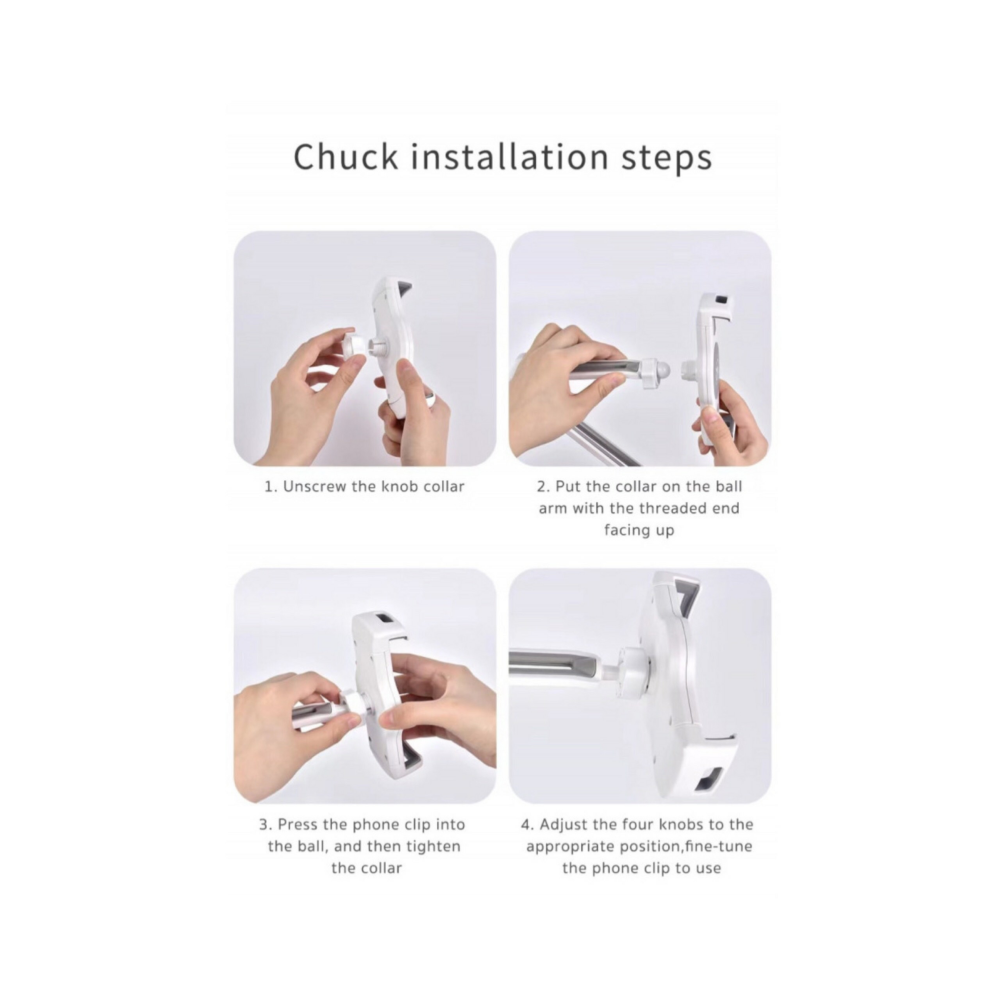 Chuck installation steps

1. Unscrew the knob collar

2. Put the collar on the ball arm with the threaded end facing up

3. Press the phone clip into the ball, and then tighten the collar

4. Adjust the four knobs to the appropriate position,fine-tune the phone clip to use