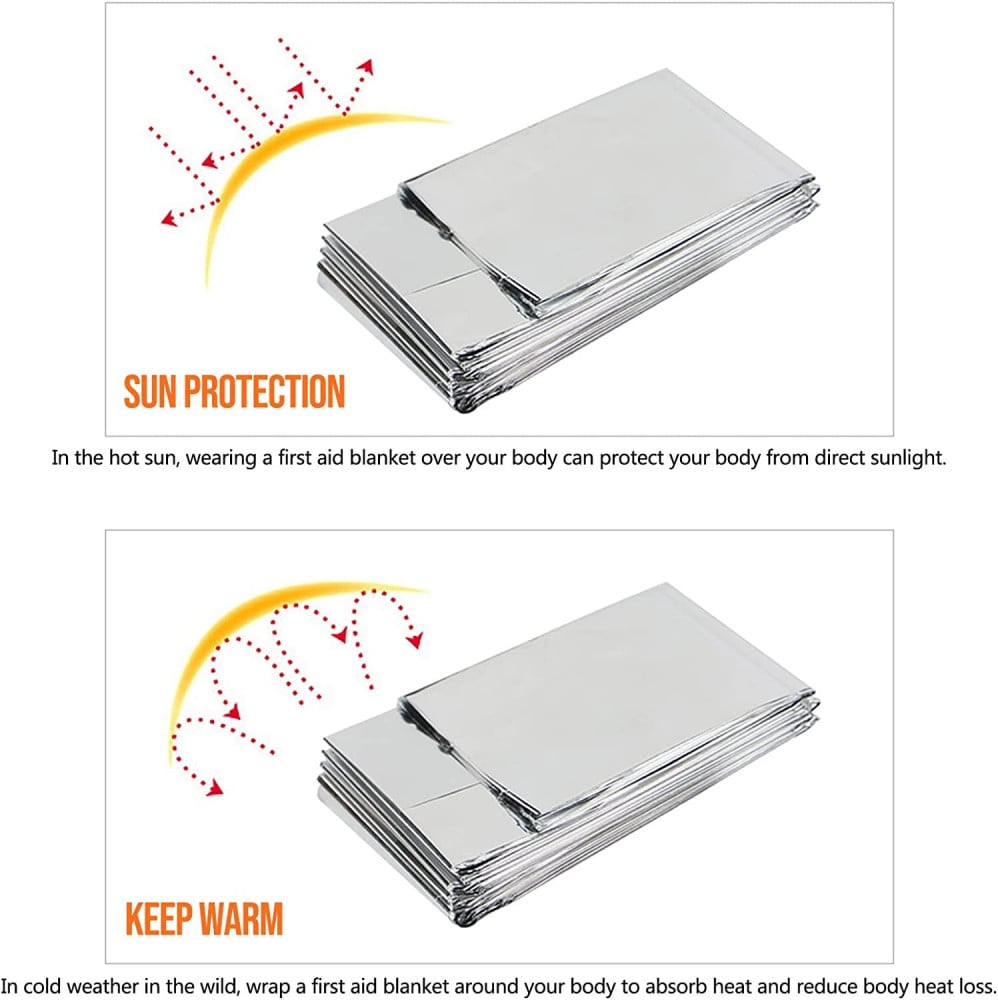 SUN PROTECTION

In the hot sun, wearing a first aid blanket over your body can protect your body from direct sunlight.

KEEP WARM

In cold weather in the wild, wrap a first aid blanket around your body to absorb heat and reduce body heat loss.