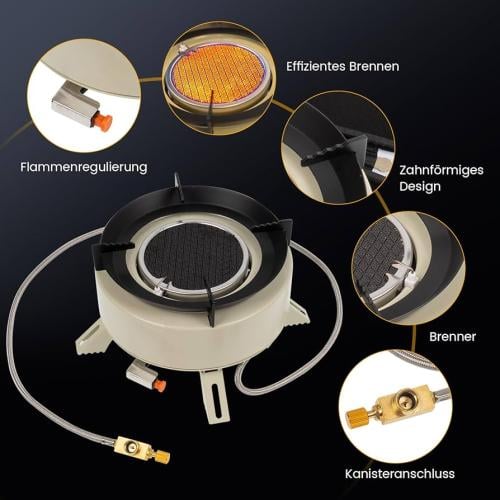 Effizientes Brennen

Flammenregulierung

Zahnförmiges Design

Brenner

Kanisteranschluss