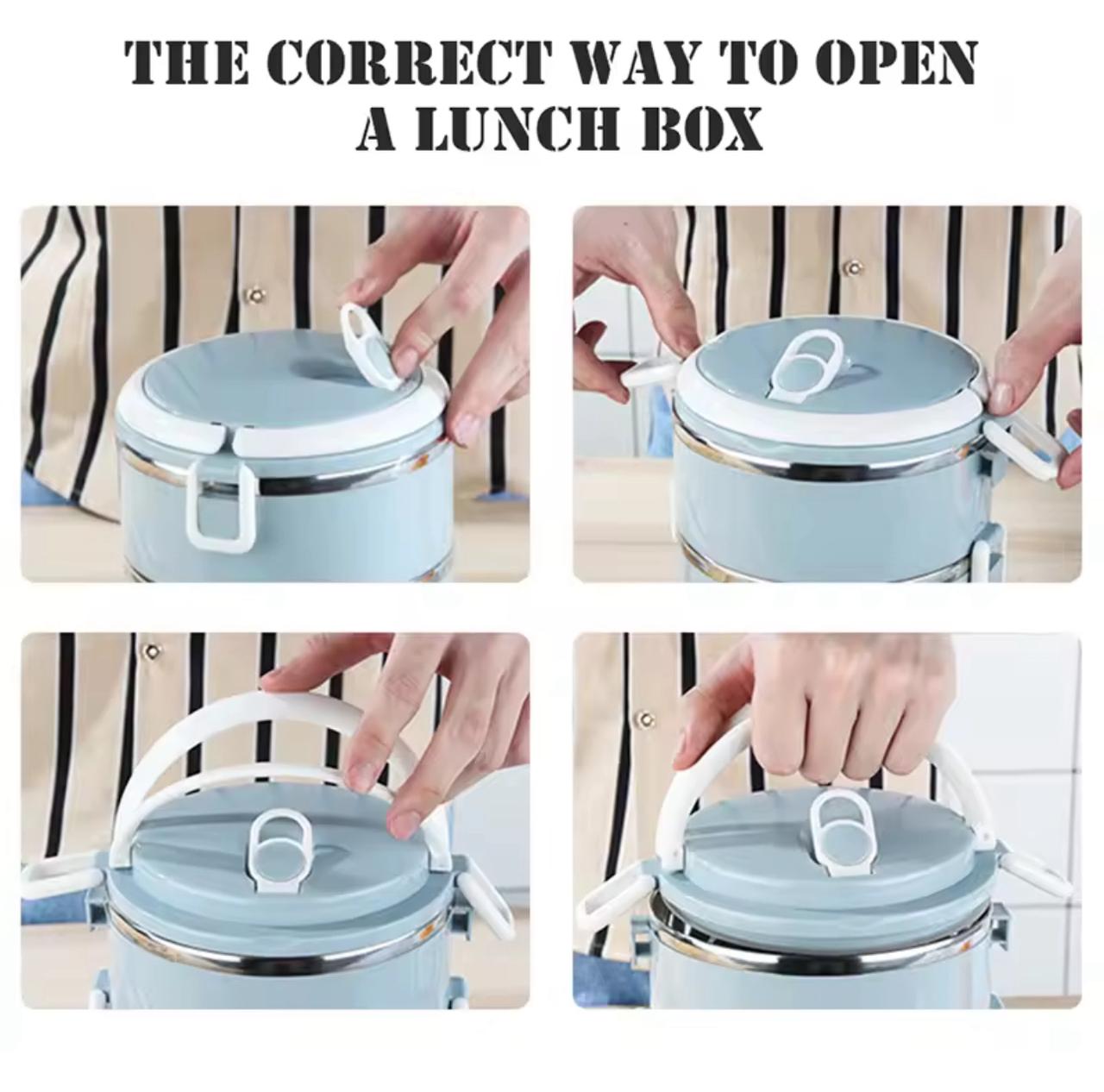 THE CORRECT WAY TO OPEN A LUNCH BOX