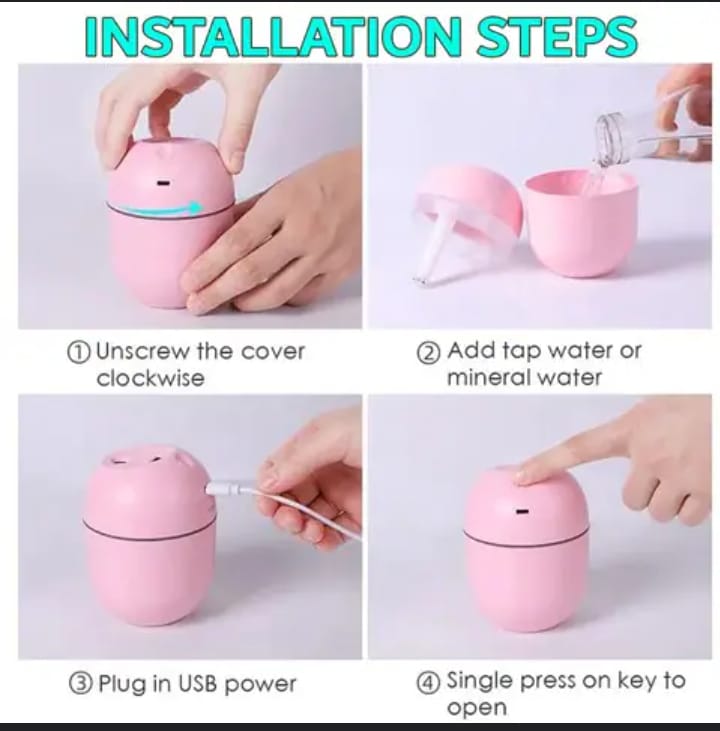 INSTALLATION STEPS

① Unscrew the cover clockwise

② Add tap water or mineral water

③ Plug in USB power

④ Single press on key to open