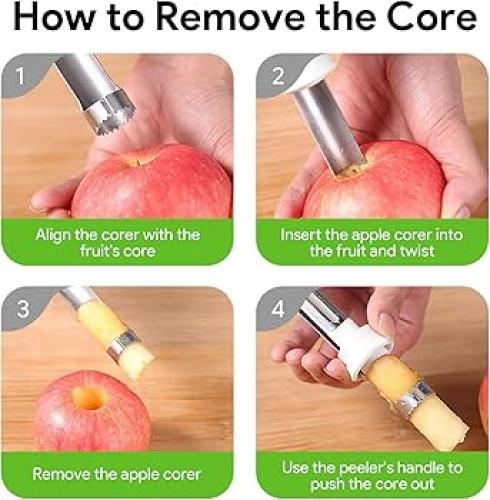 How to Remove the Core

1

Align the corer with the fruit's core

2

Insert the apple corer into the fruit and twist

3

Remove the apple corer

4

Use the peeler's handle to push the core out