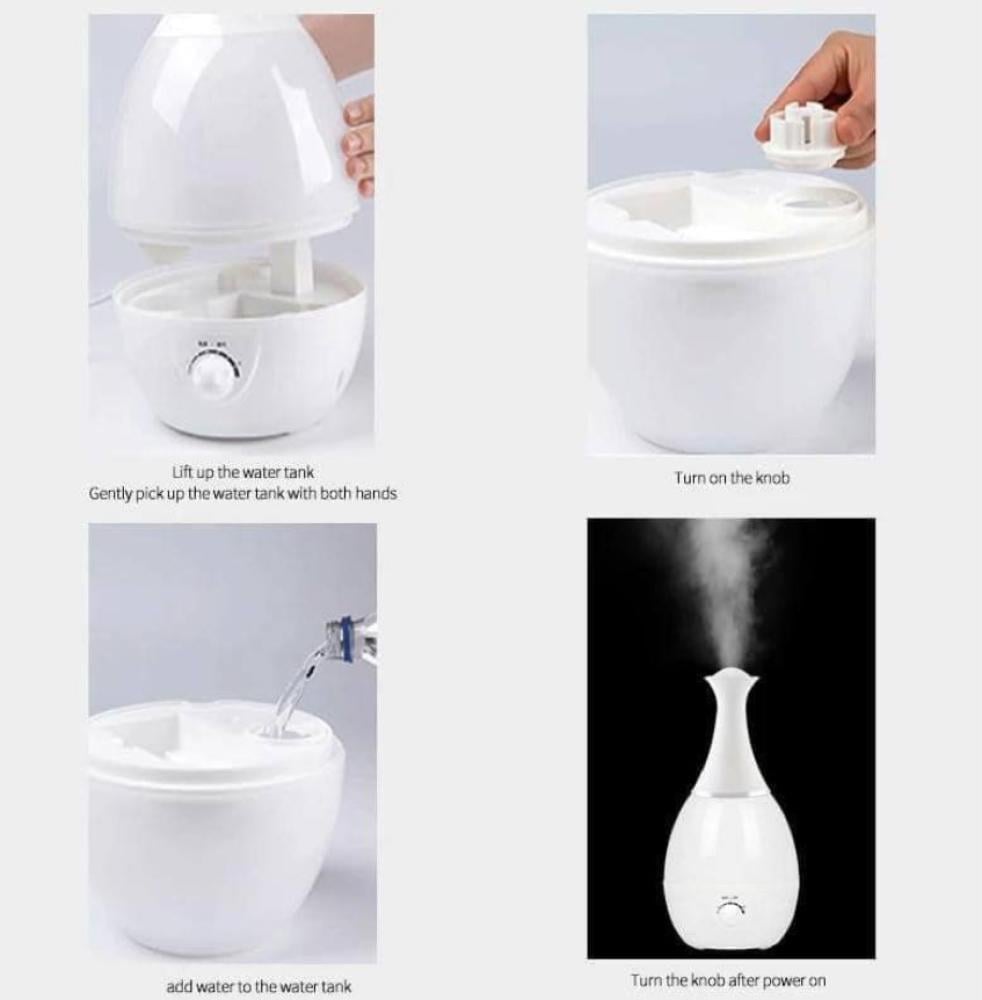 Lift up the water tank
Gently pick up the water tank with both hands

Turn on the knob

add water to the water tank

Turn the knob after power on