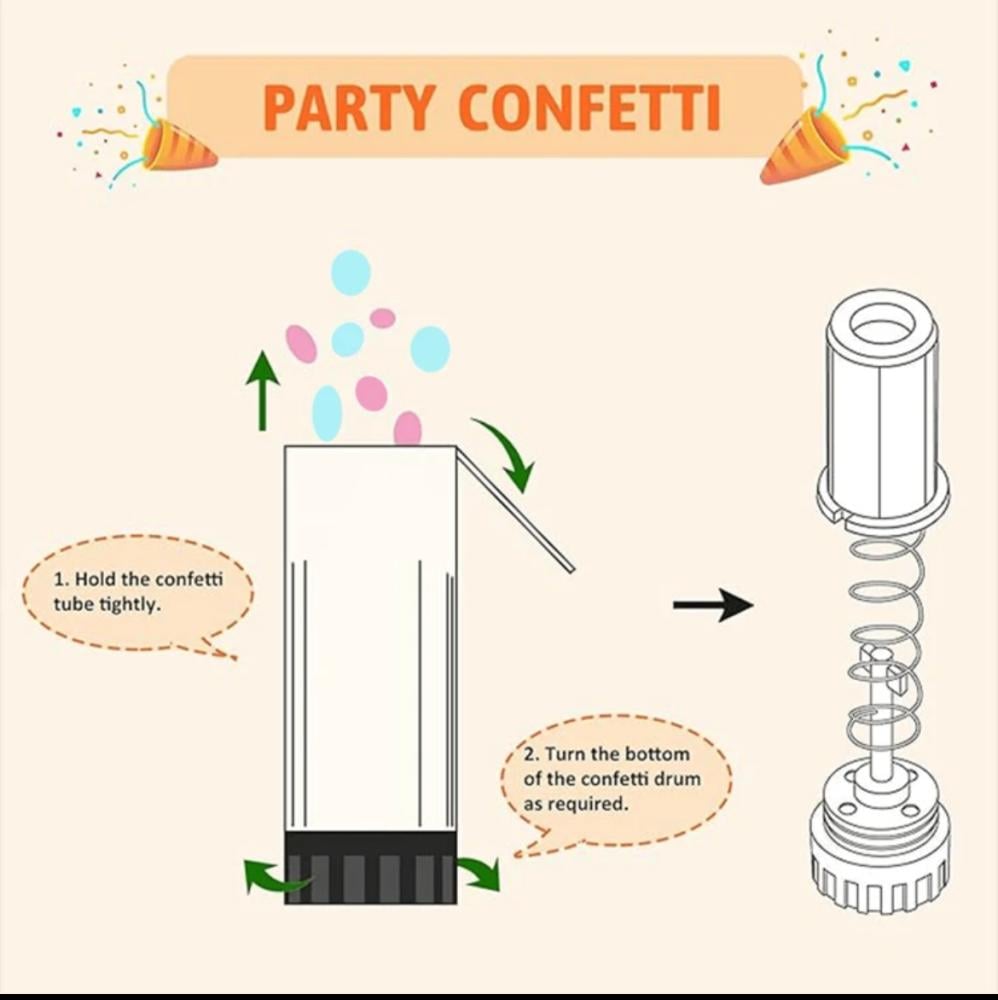 PARTY CONFETTI

1. Hold the confetti tube tightly.

2. Turn the bottom of the confetti drum as required.