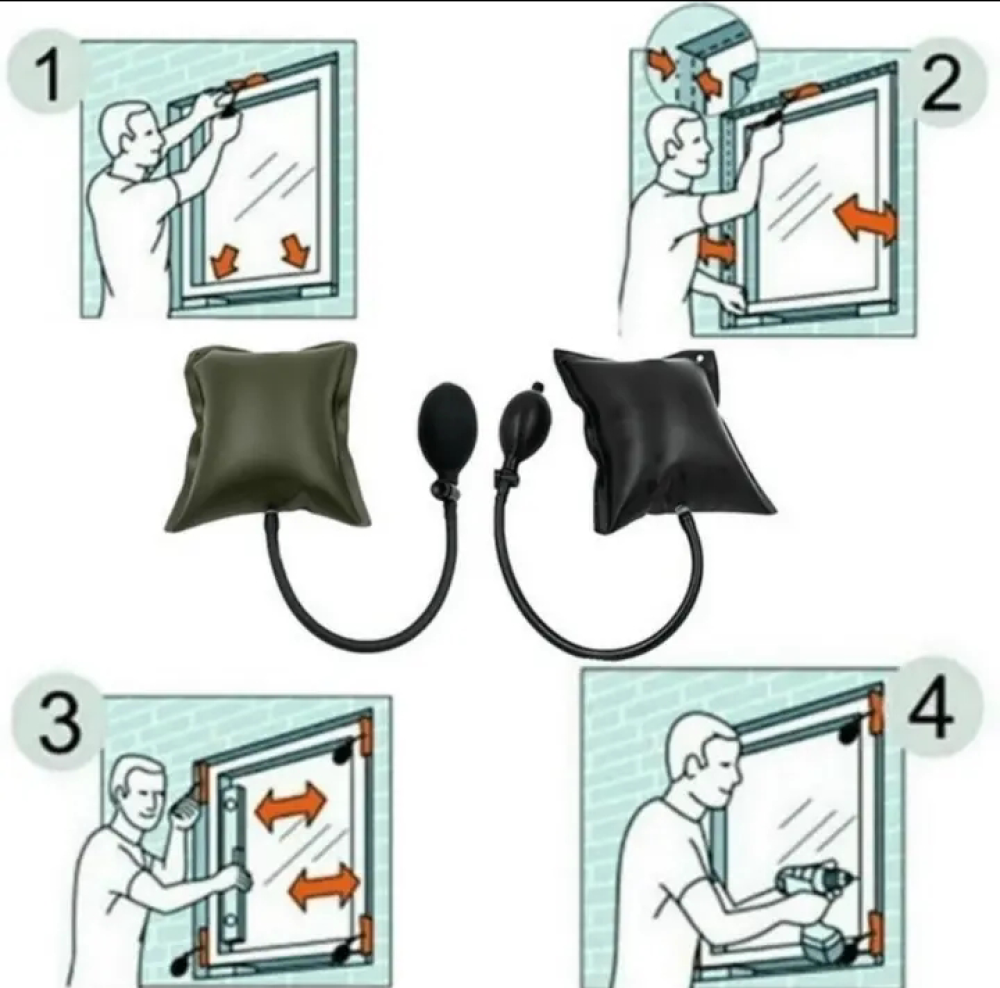 1

2

3

4