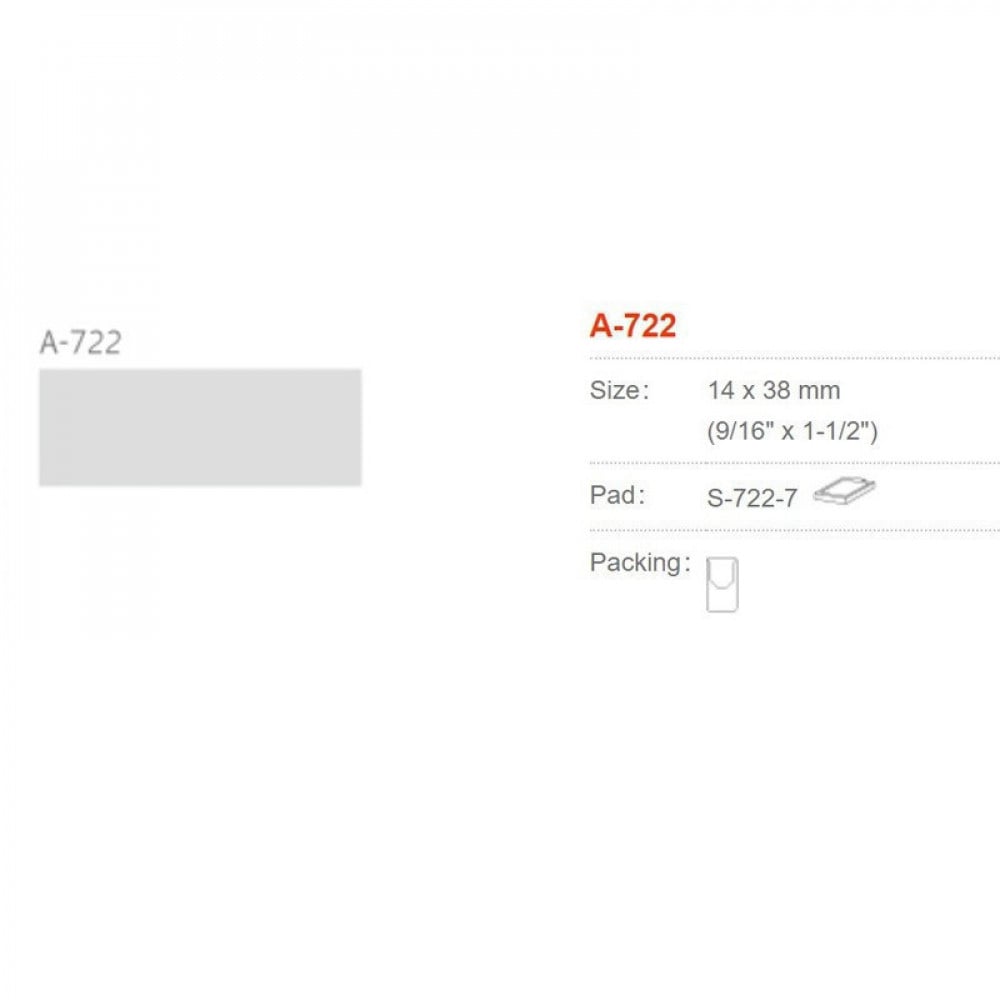 A-722

A-722

Size: 14 x 38 mm
(9/16" x 1-1/2")

Pad: S-722-7

Packing: