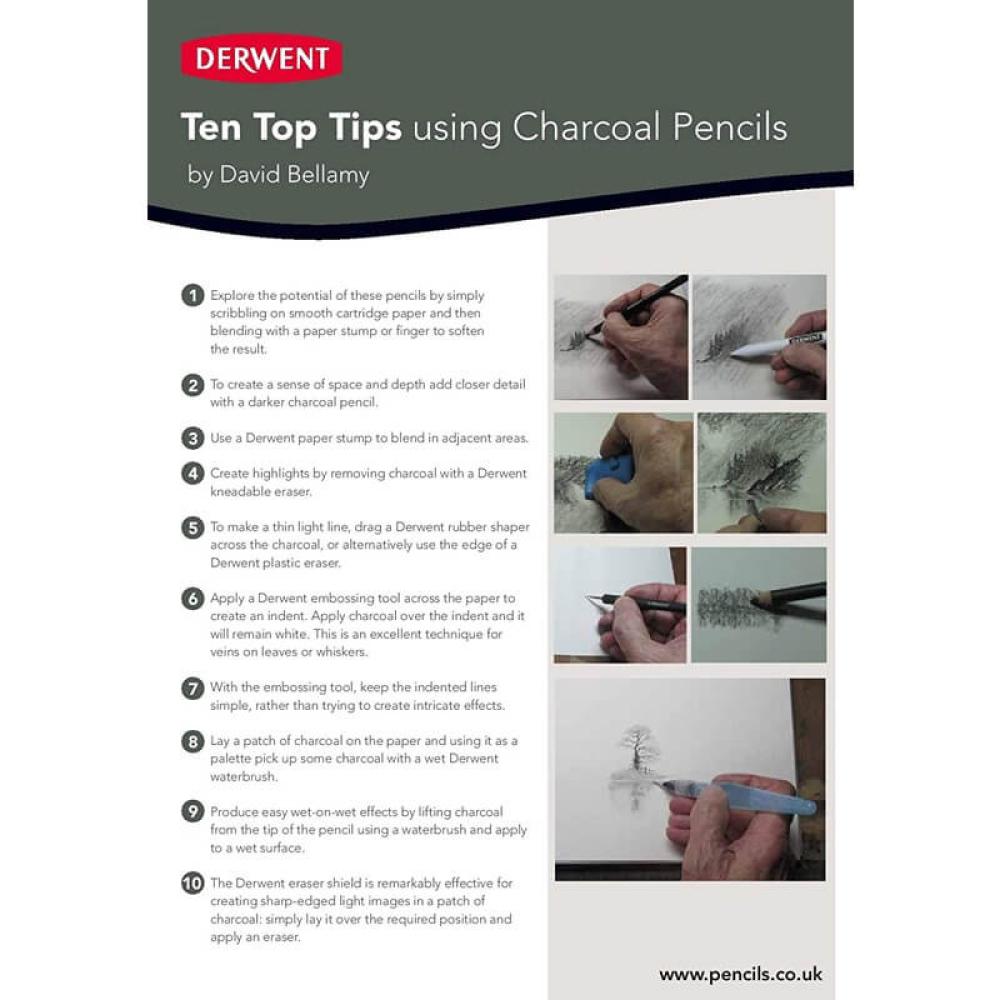 DERWENT

Ten Top Tips using Charcoal Pencils

by David Bellamy

1 Explore the potential of these pencils by simply scribbling on smooth cartridge paper and then blending with a paper stump or finger to soften the result.

2 To create a sense of space and depth add closer detail with a darker charcoal pencil.

3 Use a Derwent paper stump to blend in adjacent areas.

4 Create highlights by removing charcoal with a Derwent kneadable eraser.

5 To make a thin light line, drag a Derwent rubber shaper across the charcoal, or alternatively use the edge of a Derwent plastic eraser.

6 Apply a Derwent embossing tool across the paper to create an indent. Apply charcoal over the indent and it will remain white. This is an excellent technique for veins on leaves or whiskers.

7 With the embossing tool, keep the indented lines simple, rather than trying to create intricate effects.

8 Lay a patch of charcoal on the paper and using it as a palette pick up some charcoal with a wet Derwent waterbrush.

9 Produce easy wet-on-wet effects by lifting charcoal from the tip of the pencil using a waterbrush and apply to a wet surface.

10 The Derwent eraser shield is remarkably effective for creating sharp-edged light images in a patch of charcoal: simply lay it over the required position and apply an eraser.

www.pencils.co.uk