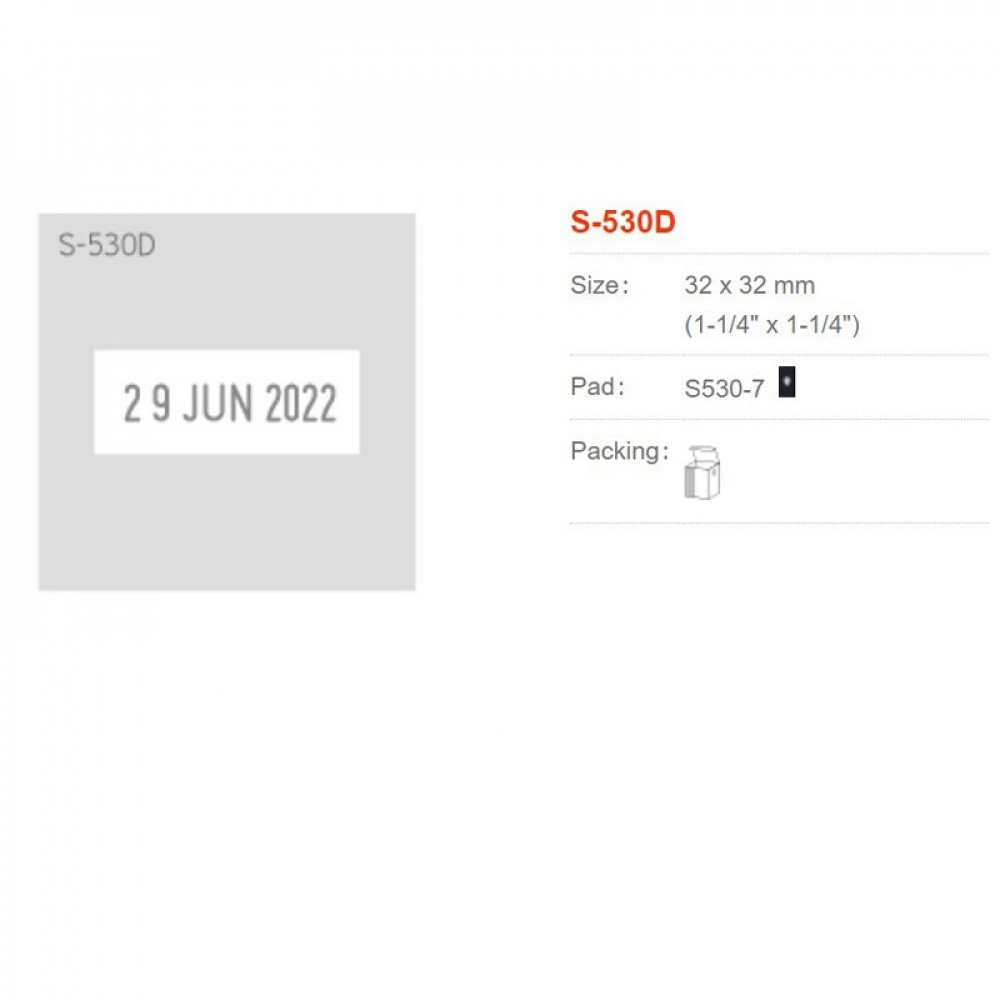 S-530D

2 9 JUN 2022

S-530D

Size: 32 x 32 mm
(1-1/4" x 1-1/4")

Pad: S530-7

Packing: