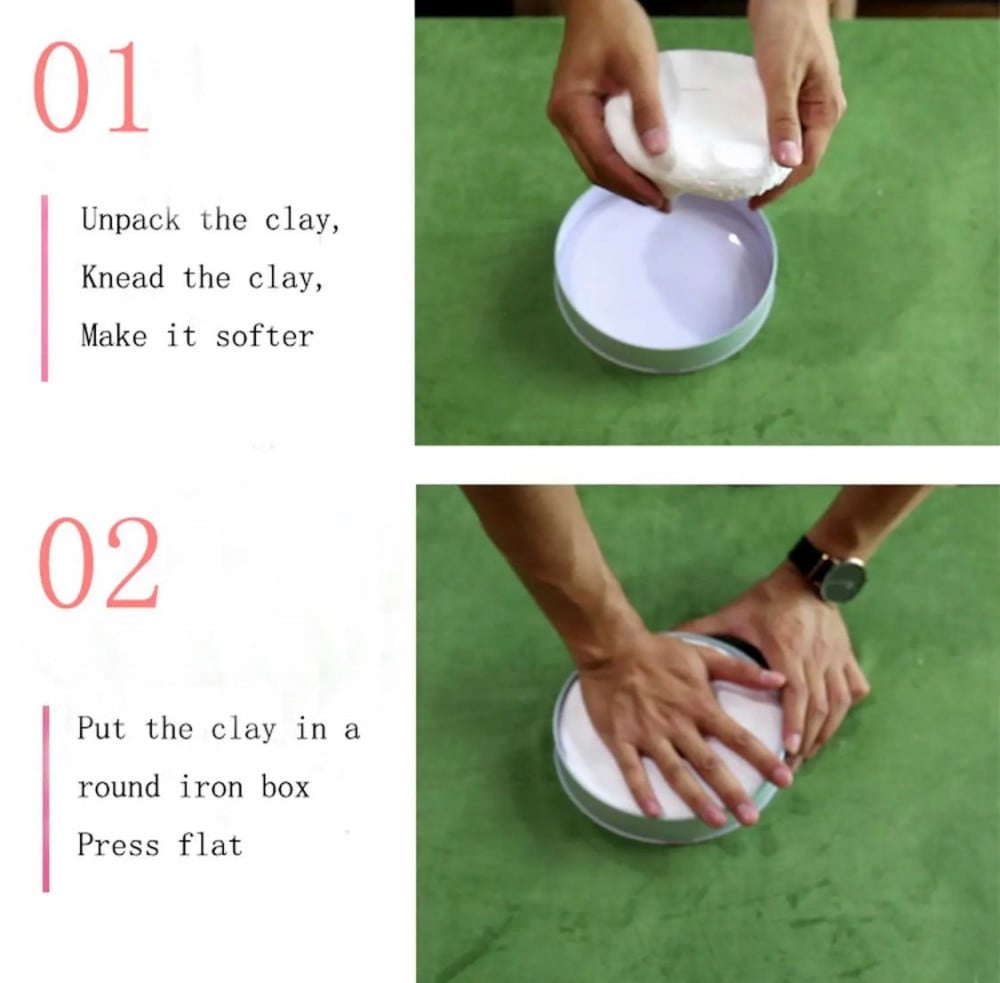 01

Unpack the clay,
Knead the clay,
Make it softer

02

Put the clay in a
round iron box
Press flat