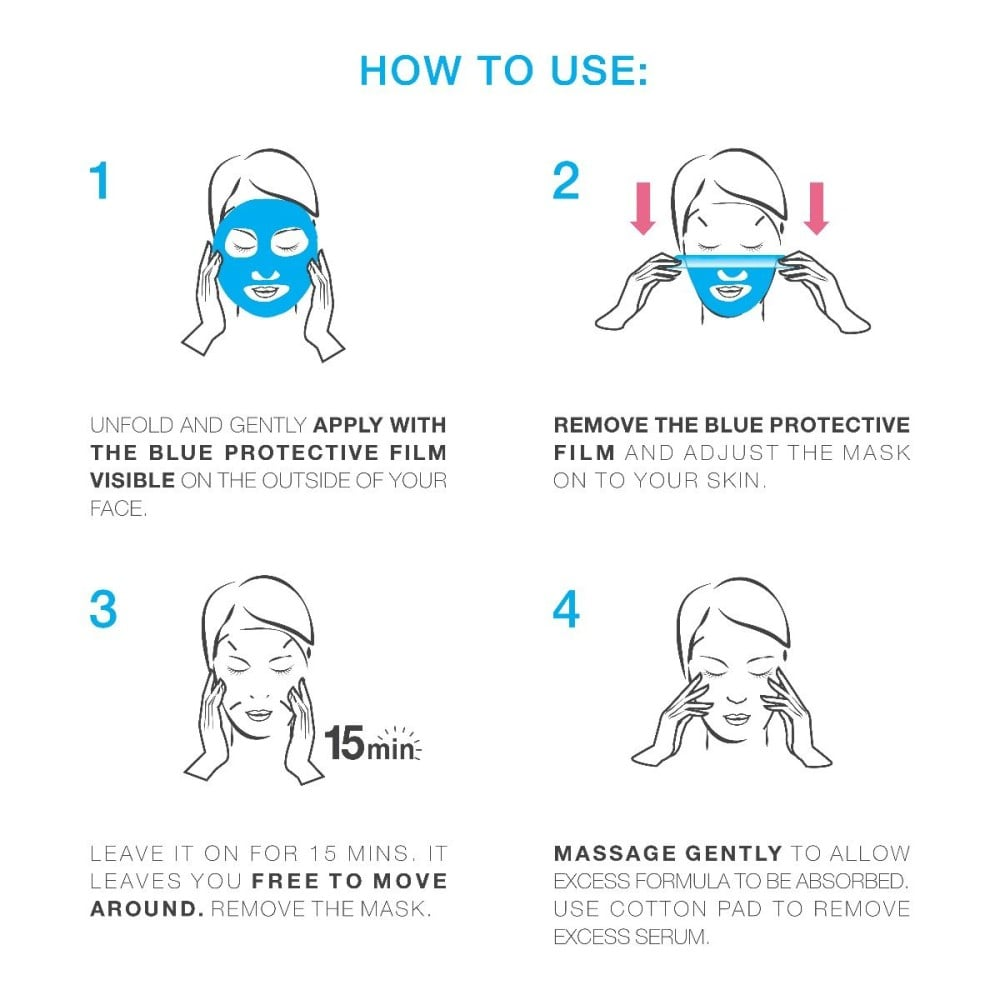 HOW TO USE:

1

UNFOLD AND GENTLY APPLY WITH THE BLUE PROTECTIVE FILM VISIBLE ON THE OUTSIDE OF YOUR FACE.

2

REMOVE THE BLUE PROTECTIVE FILM AND ADJUST THE MASK ON TO YOUR SKIN.

3

15min

LEAVE IT ON FOR 15 MINS. IT LEAVES YOU FREE TO MOVE AROUND. REMOVE THE MASK.

4

MASSAGE GENTLY TO ALLOW EXCESS FORMULA TO BE ABSORBED. USE COTTON PAD TO REMOVE EXCESS SERUM.