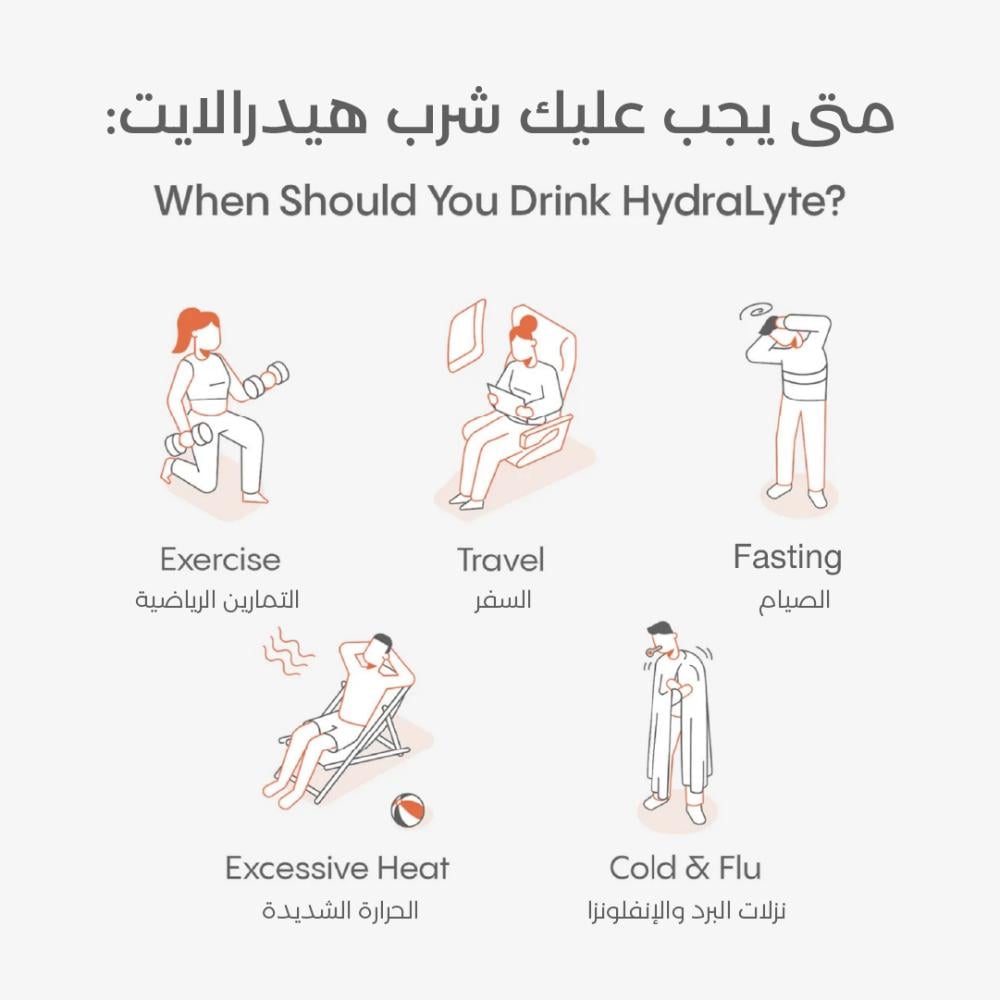 متى يجب عليك شرب هيدرالايت:

When Should You Drink HydraLyte?

Exercise
التمارين الرياضية

Travel
السفر

Fasting
الصيام

Excessive Heat
الحرارة الشديدة

Cold & Flu
نزلات البرد والإنفلونزا