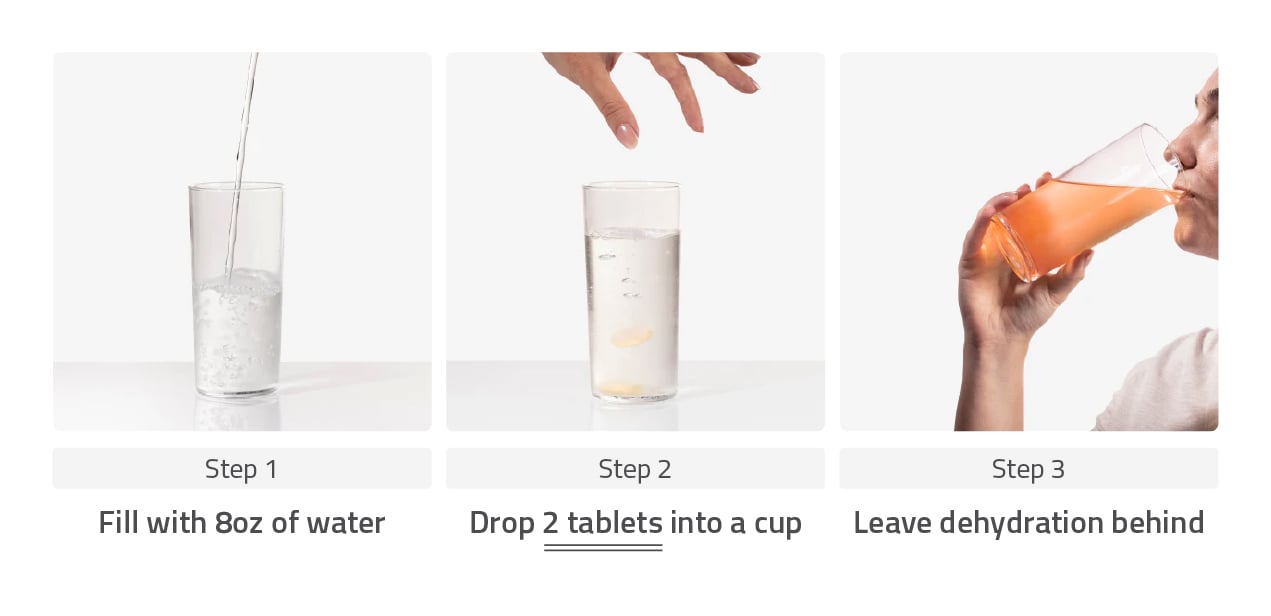 Step 1

Fill with 8oz of water

Step 2

Drop 2 tablets into a cup

Step 3

Leave dehydration behind