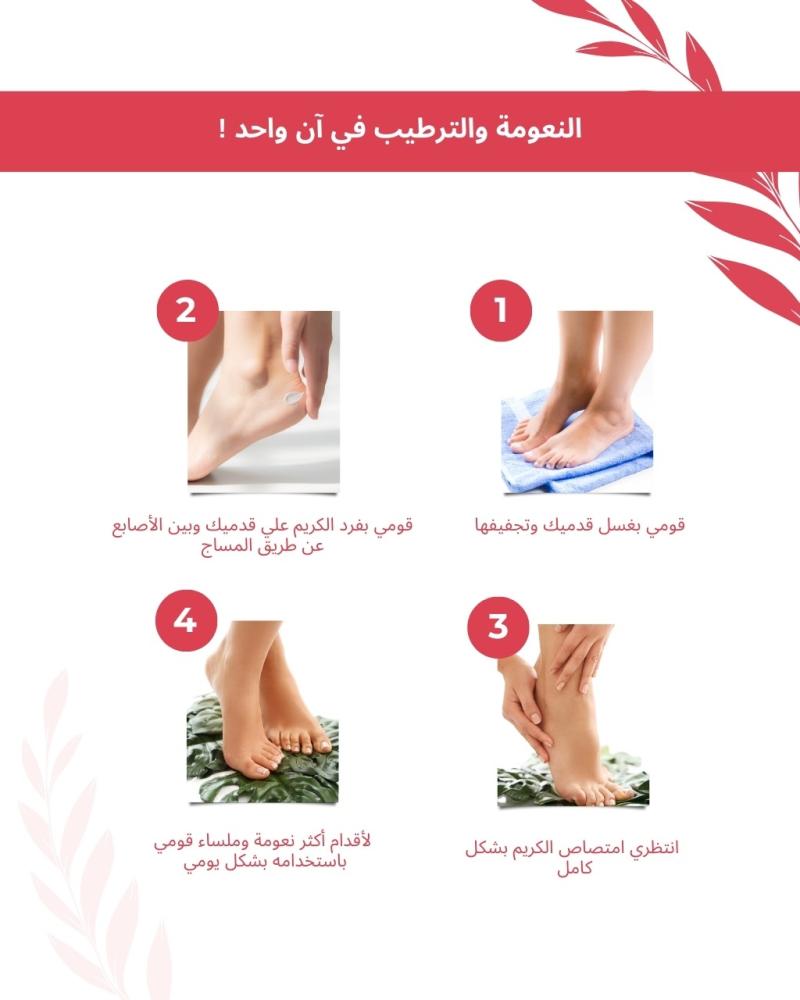 النعومة والترطيب في آن واحد !

1

قومي بغسل قدميك وتجفيفها

2

قومي بفرد الكريم علي قدميك وبين الأصابع عن طريق المساج

3

انتظري امتصاص الكريم بشكل كامل

4

لأقدام أكثر نعومة وملساء قومي باستخدامه بشكل يومي