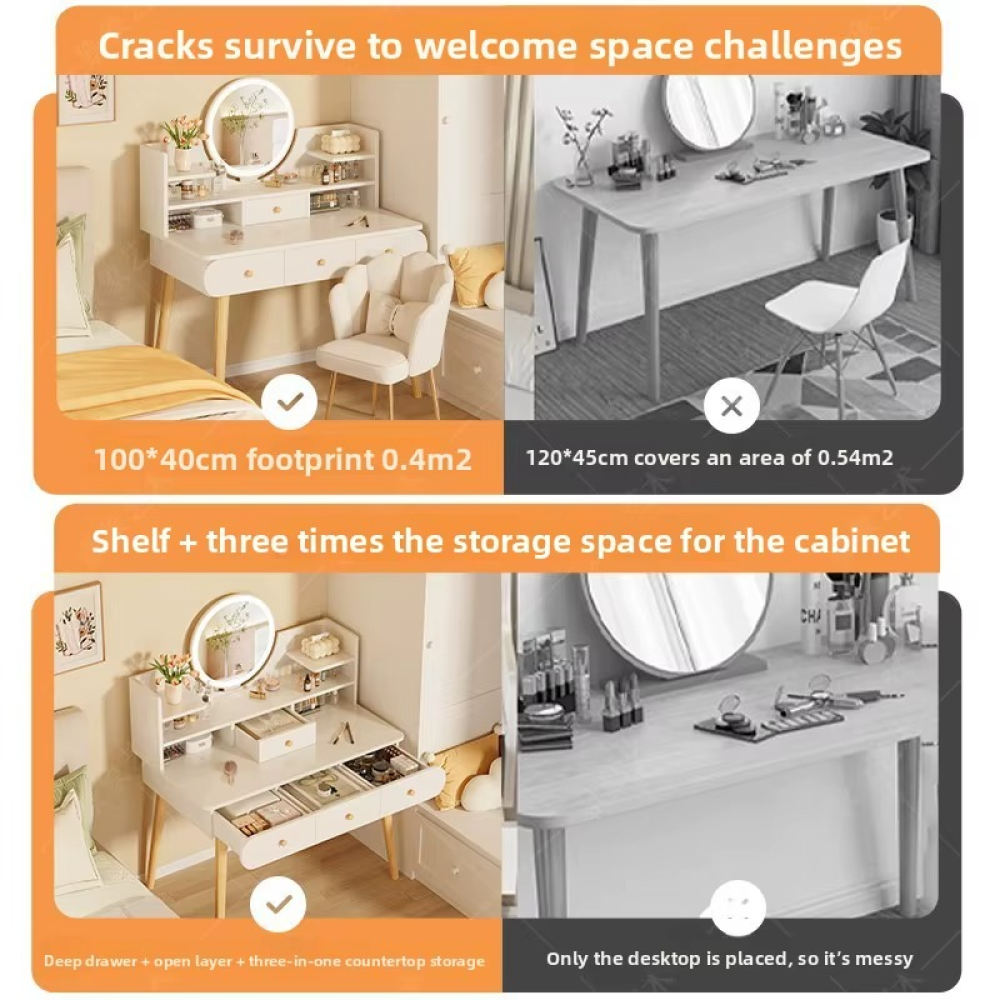 Cracks survive to welcome space challenges

100*40cm footprint 0.4m2

120*45cm covers an area of 0.54m2

Shelf + three times the storage space for the cabinet

CHA

Deep drawer + open layer + three-in-one countertop storage

Only the desktop is placed, so it's messy