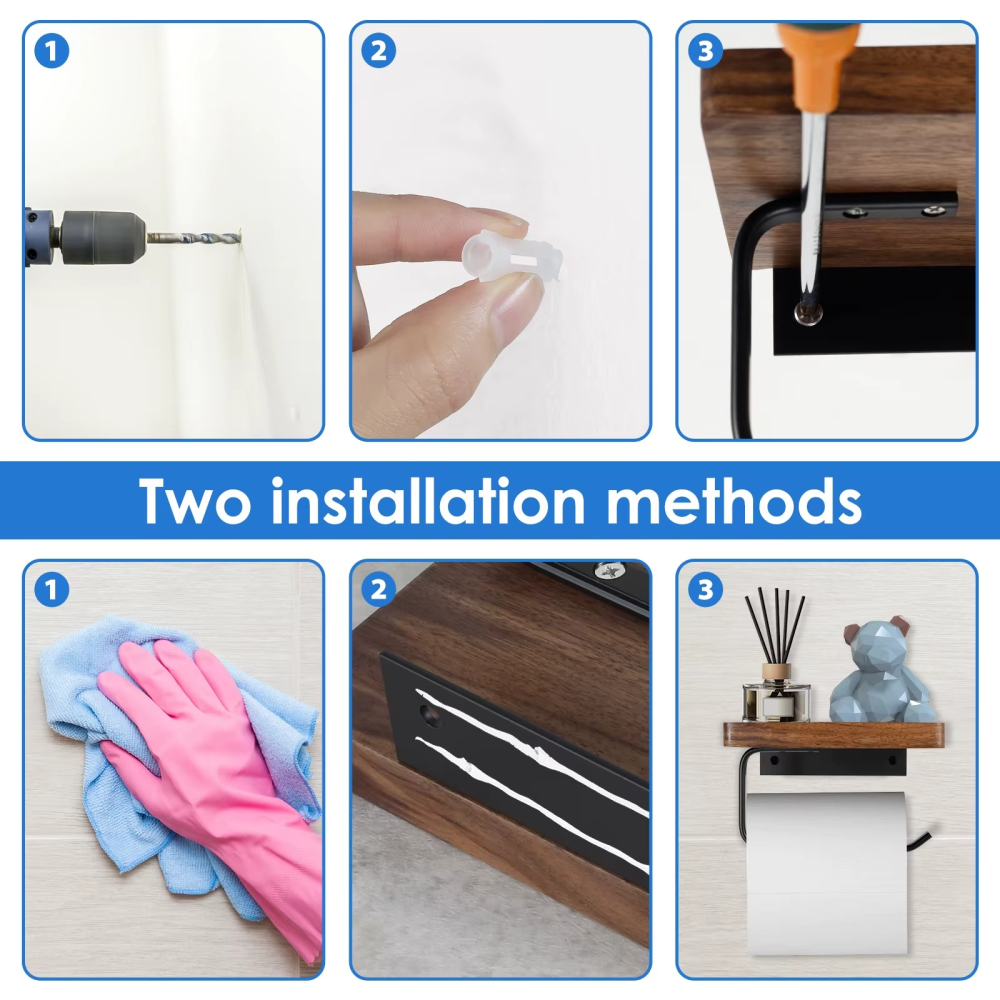 1

2

3

Two installation methods

1

2

3