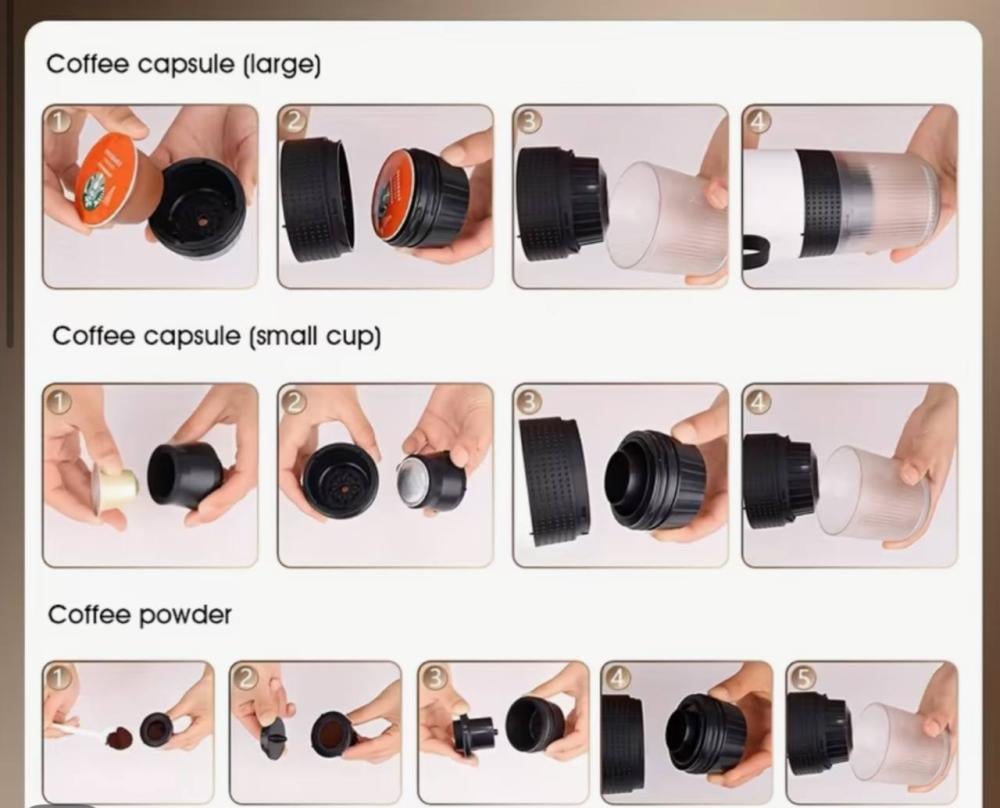 Coffee capsule (large)

1 2 3 4

Coffee capsule (small cup)

1 2 3 4

Coffee powder

1 2 3 4 5