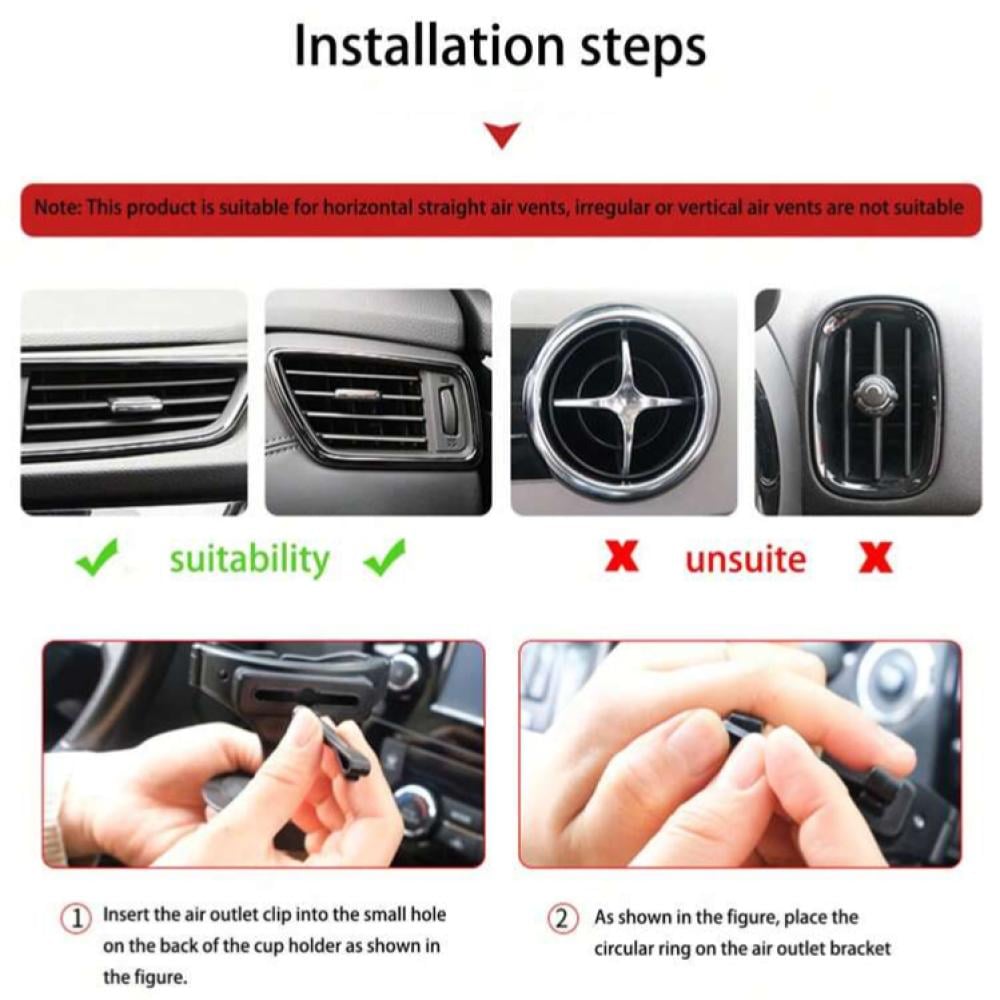 Installation steps

Note: This product is suitable for horizontal straight air vents, irregular or vertical air vents are not suitable

✓ suitability ✓

X unsuite X

① Insert the air outlet clip into the small hole on the back of the cup holder as shown in the figure.

② As shown in the figure, place the circular ring on the air outlet bracket