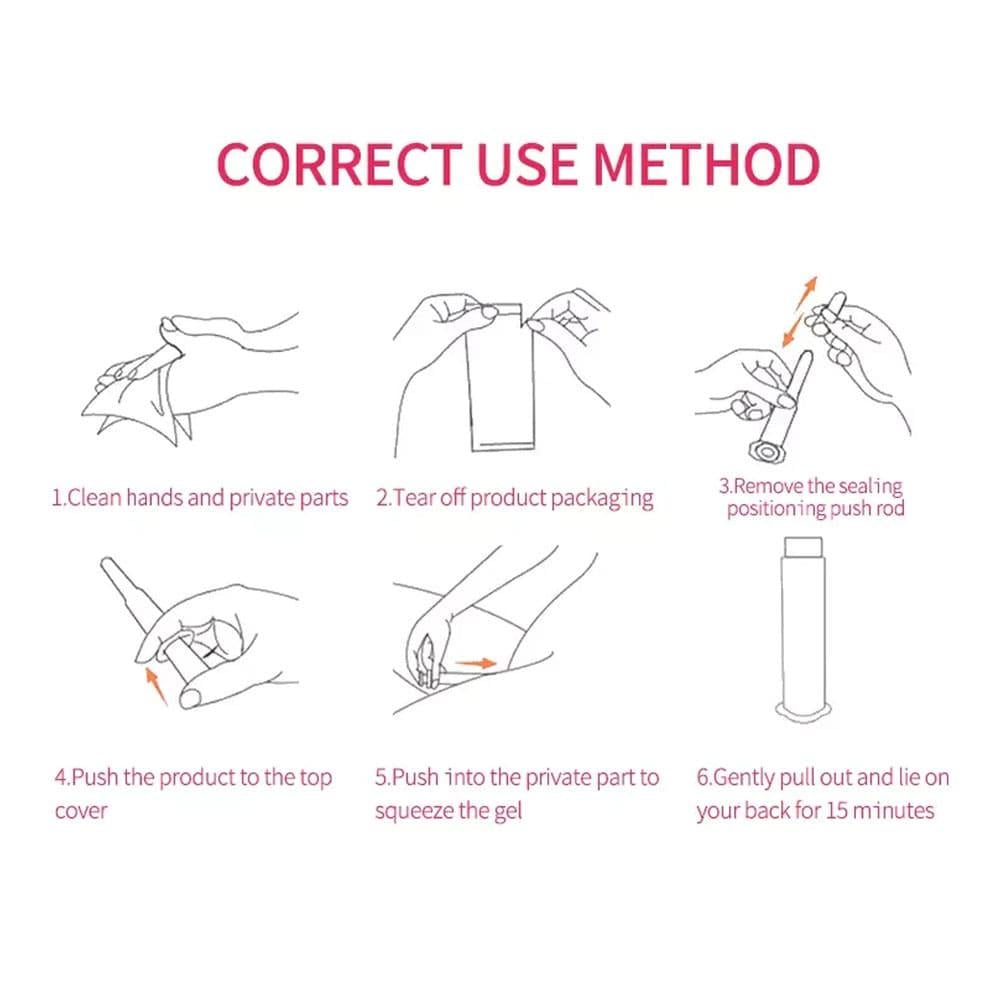 CORRECT USE METHOD

1.Clean hands and private parts

2.Tear off product packaging

3.Remove the sealing positioning push rod

4.Push the product to the top cover

5.Push into the private part to squeeze the gel

6.Gently pull out and lie on your back for 15 minutes