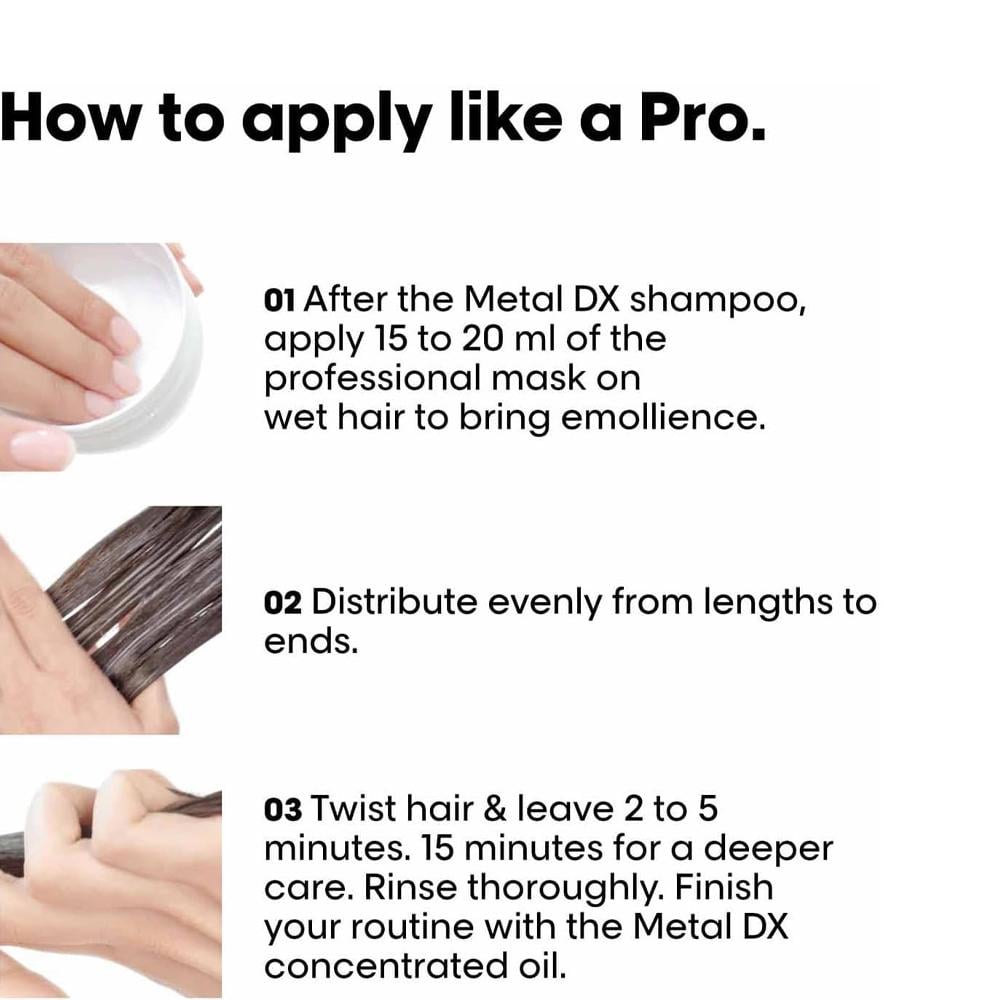 How to apply like a Pro.

01 After the Metal DX shampoo, apply 15 to 20 ml of the professional mask on wet hair to bring emollience.

02 Distribute evenly from lengths to ends.

03 Twist hair & leave 2 to 5 minutes. 15 minutes for a deeper care. Rinse thoroughly. Finish your routine with the Metal DX concentrated oil.