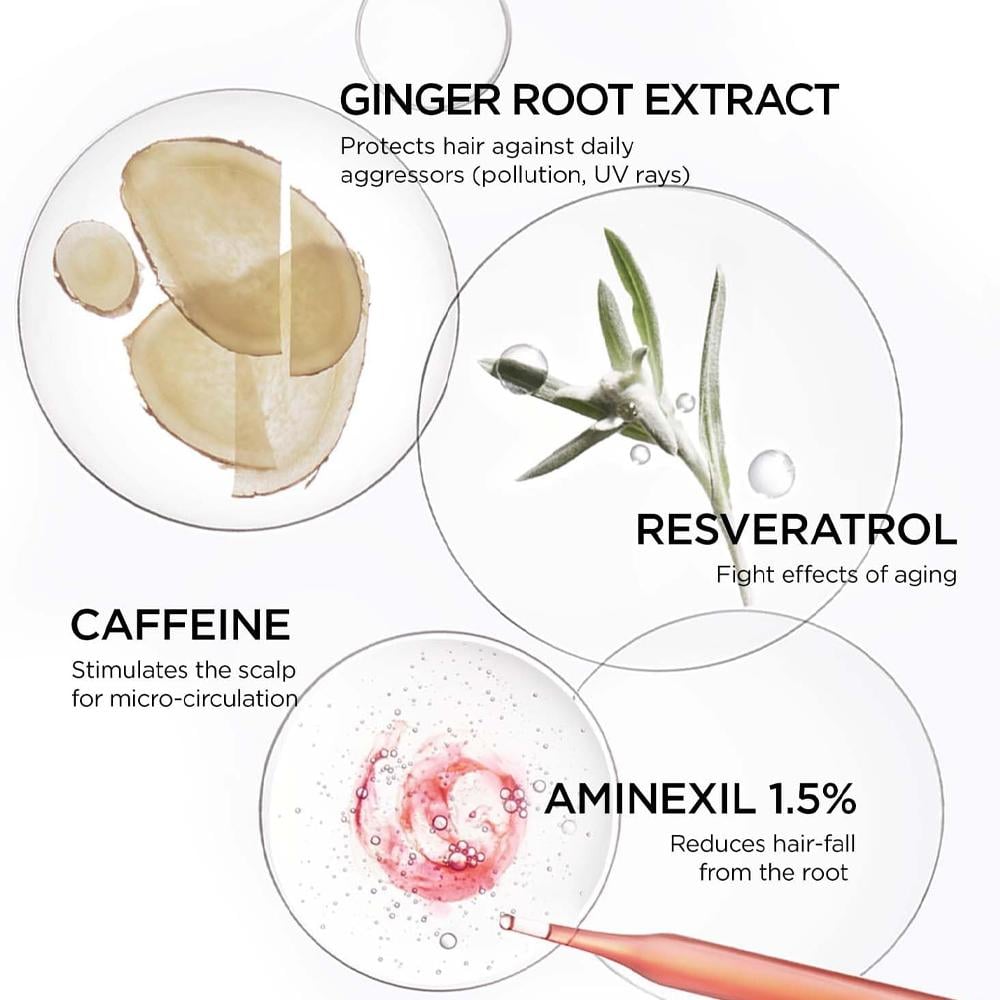 GINGER ROOT EXTRACT
Protects hair against daily aggressors (pollution, UV rays)

RESVERATROL
Fight effects of aging

CAFFEINE
Stimulates the scalp for micro-circulation

AMINEXIL 1.5%
Reduces hair-fall from the root