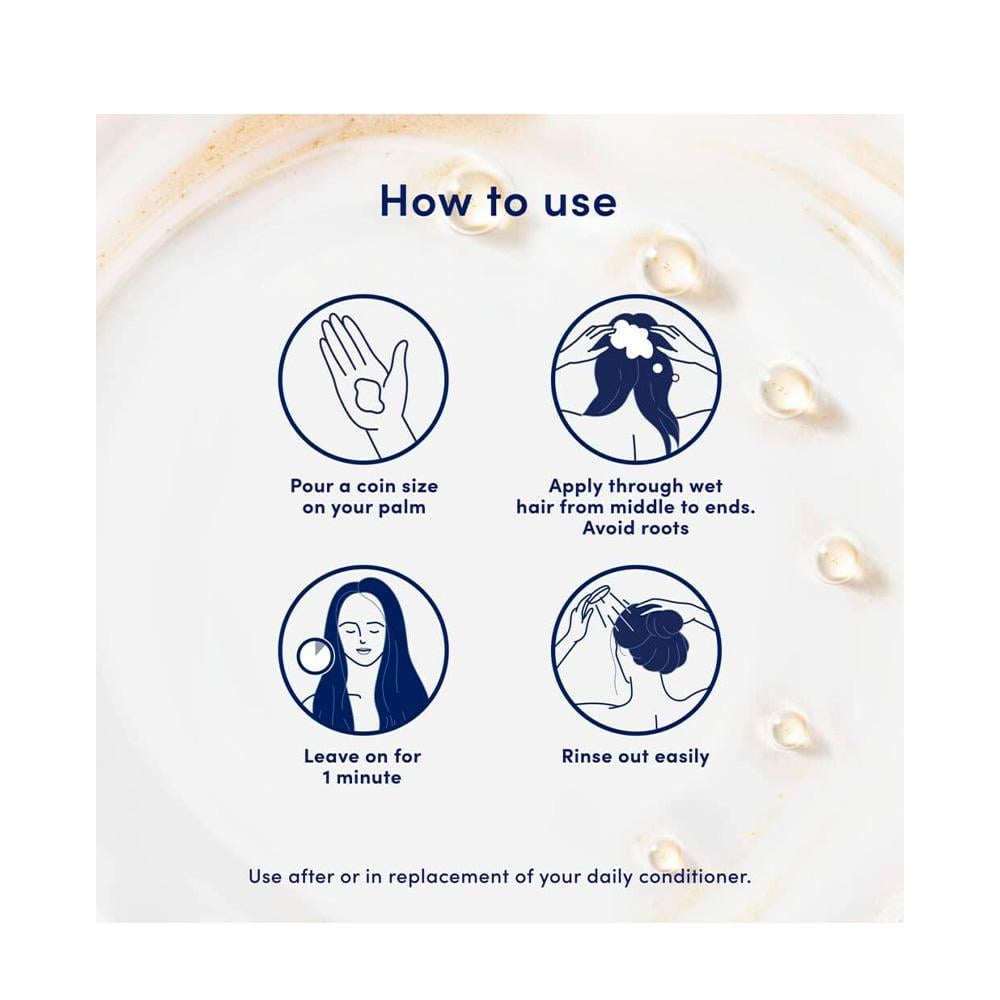 How to use

Pour a coin size on your palm

Apply through wet hair from middle to ends. Avoid roots

Leave on for 1 minute

Rinse out easily

Use after or in replacement of your daily conditioner.