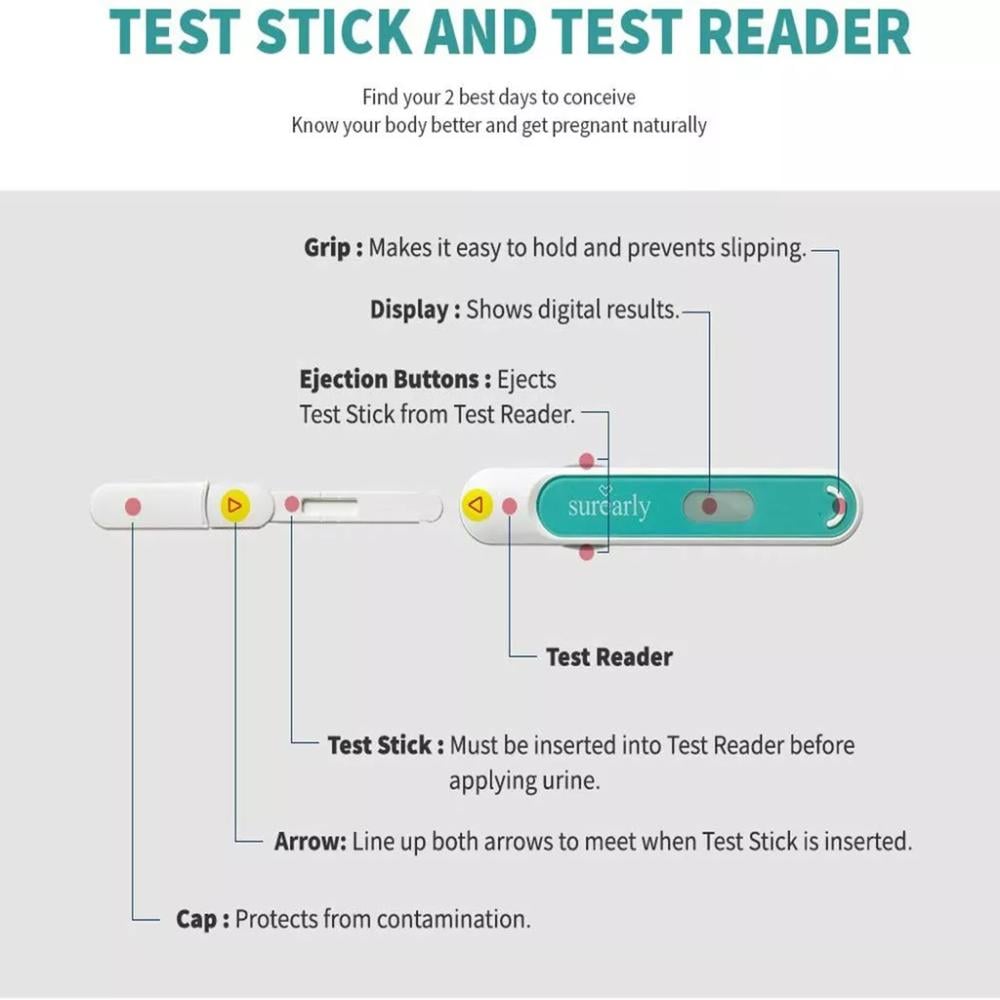 TEST STICK AND TEST READER

Find your 2 best days to conceive
Know your body better and get pregnant naturally

Grip : Makes it easy to hold and prevents slipping.

Display : Shows digital results.

Ejection Buttons : Ejects Test Stick from Test Reader.

surearly

Test Reader

Test Stick : Must be inserted into Test Reader before applying urine.

Arrow: Line up both arrows to meet when Test Stick is inserted.

Cap : Protects from contamination.