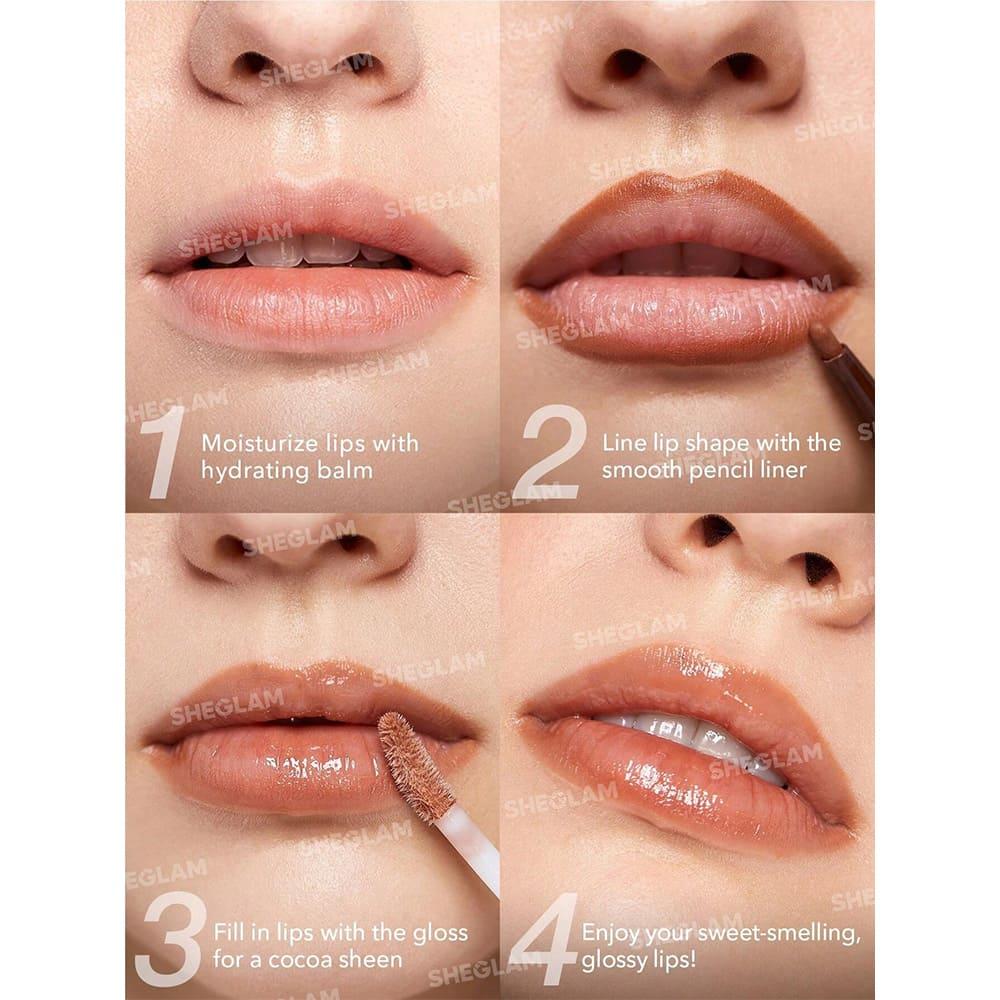 SHEGLAM

1 Moisturize lips with hydrating balm

2 Line lip shape with the smooth pencil liner

3 Fill in lips with the gloss for a cocoa sheen

4 Enjoy your sweet-smelling, glossy lips!