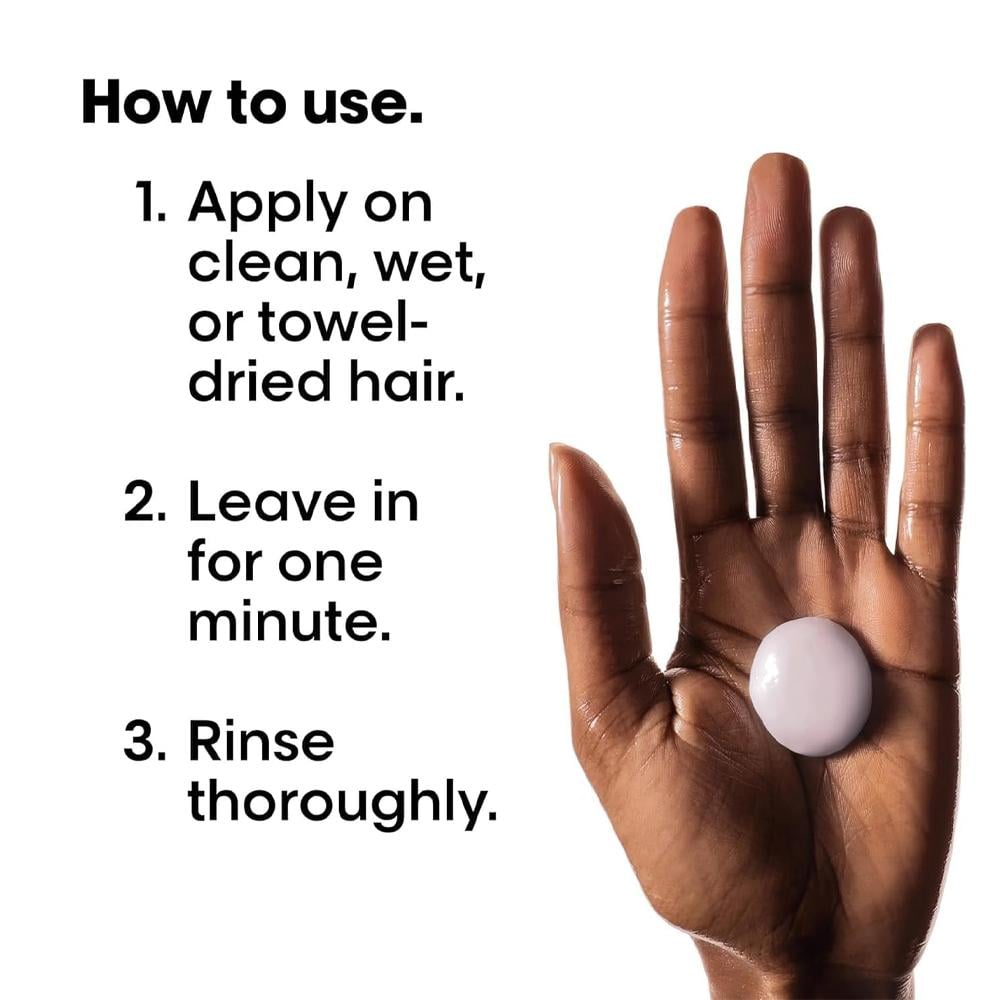 How to use.

1. Apply on clean, wet, or towel-dried hair.

2. Leave in for one minute.

3. Rinse thoroughly.