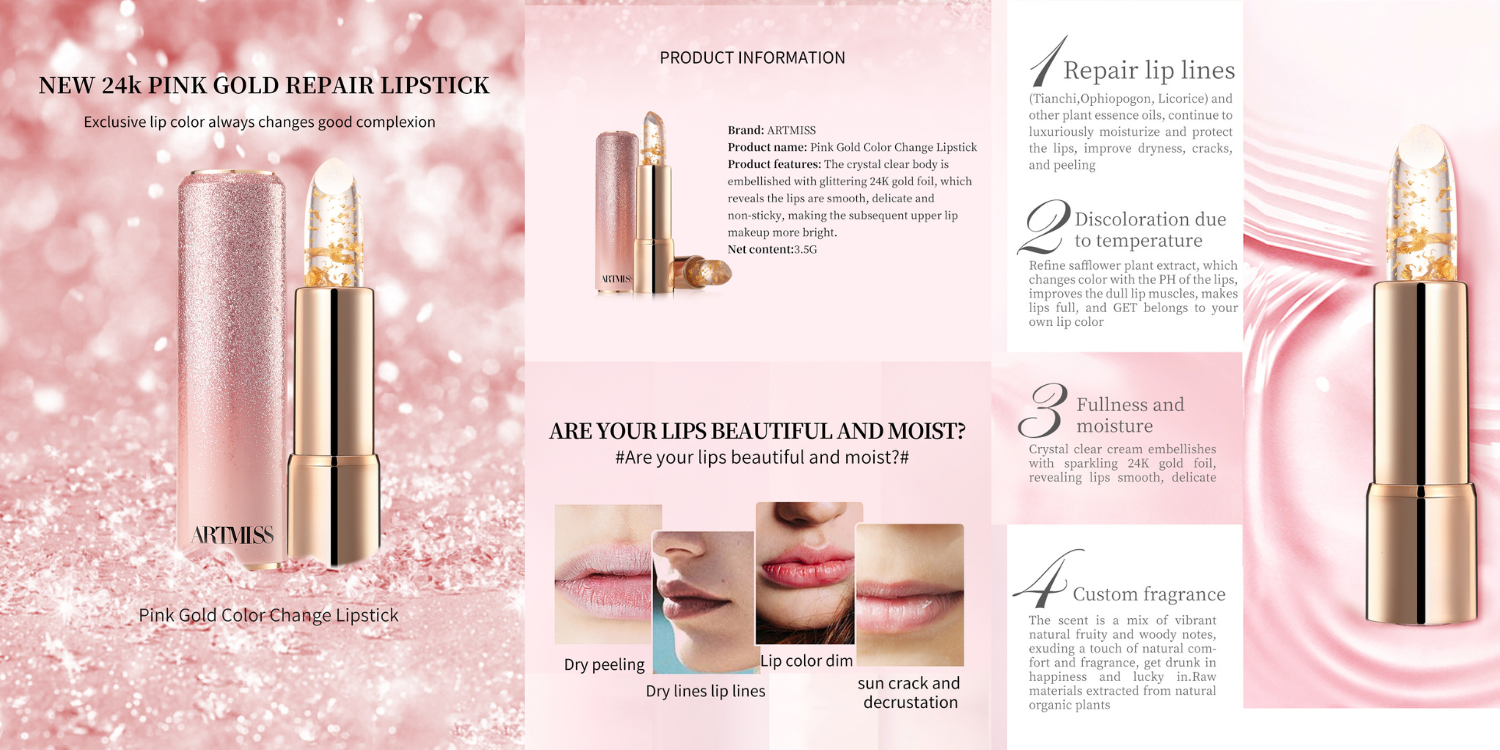 NEW 24k PINK GOLD REPAIR LIPSTICK
Exclusive lip color always changes good complexion

ARTMISS

Pink Gold Color Change Lipstick

PRODUCT INFORMATION

ARTMISS

Brand: ARTMISS
Product name: Pink Gold Color Change Lipstick
Product features: The crystal clear body is embellished with glittering 24K gold foil, which reveals the lips are smooth, delicate and non-sticky, making the subsequent upper lip makeup more bright.
Net content:3.5G

ARE YOUR LIPS BEAUTIFUL AND MOIST?
#Are your lips beautiful and moist?#

Dry peeling
Dry lines lip lines
Lip color dim
sun crack and decrustation

1 Repair lip lines
(Tianchi,Ophiopogon, Licorice) and other plant essence oils, continue to luxuriously moisturize and protect the lips, improve dryness, cracks, and peeling

2 Discoloration due to temperature
Refine safflower plant extract, which changes color with the PH of the lips, improves the dull lip muscles, makes lips full, and GET belongs to your own lip color

3 Fullness and moisture
Crystal clear cream embellishes with sparkling 24K gold foil, revealing lips smooth, delicate

4 Custom fragrance
The scent is a mix of vibrant natural fruity and woody notes, exuding a touch of natural comfort and fragrance, get drunk in happiness and lucky in.Raw materials extracted from natural organic plants