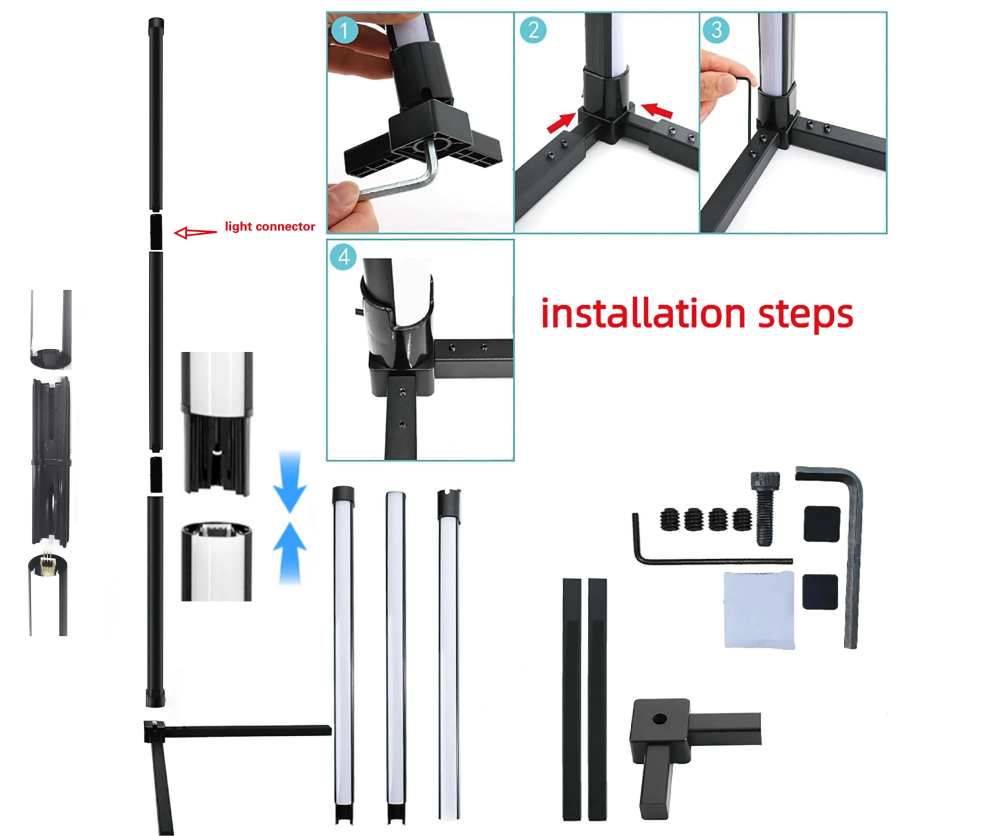 1
2
3
light connector
4
installation steps