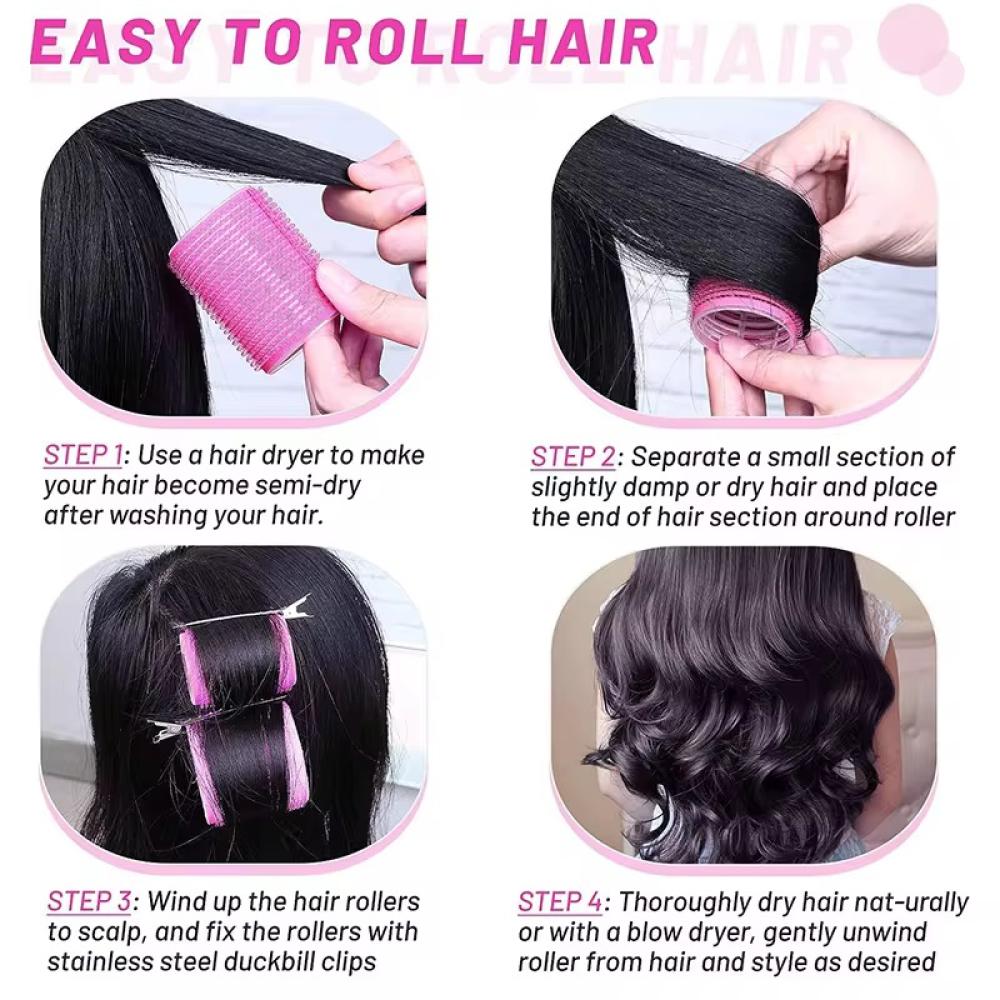 EASY TO ROLL HAIR

STEP 1: Use a hair dryer to make your hair become semi-dry after washing your hair.

STEP 2: Separate a small section of slightly damp or dry hair and place the end of hair section around roller

STEP 3: Wind up the hair rollers to scalp, and fix the rollers with stainless steel duckbill clips

STEP 4: Thoroughly dry hair nat-urally or with a blow dryer, gently unwind roller from hair and style as desired