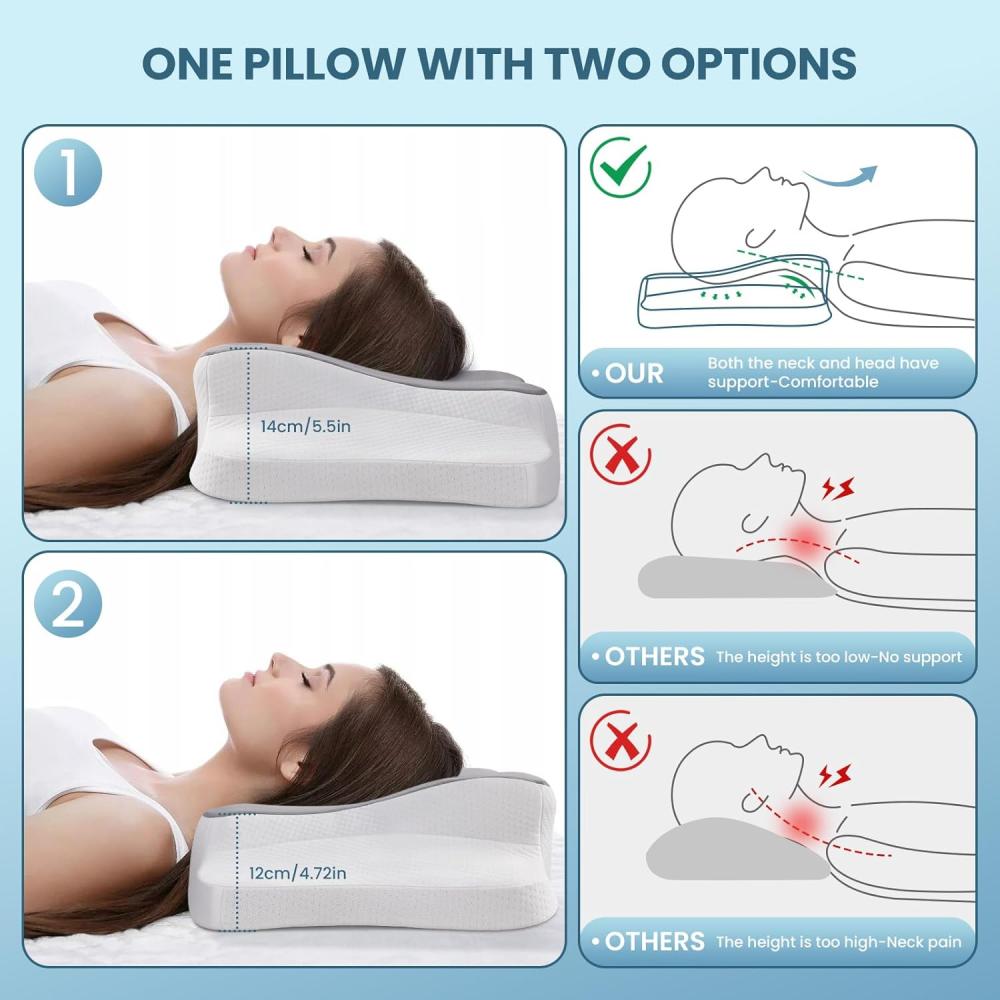 ONE PILLOW WITH TWO OPTIONS

1

14cm/5.5in

2

12cm/4.72in

• OUR Both the neck and head have support-Comfortable

• OTHERS The height is too low-No support

• OTHERS The height is too high-Neck pain