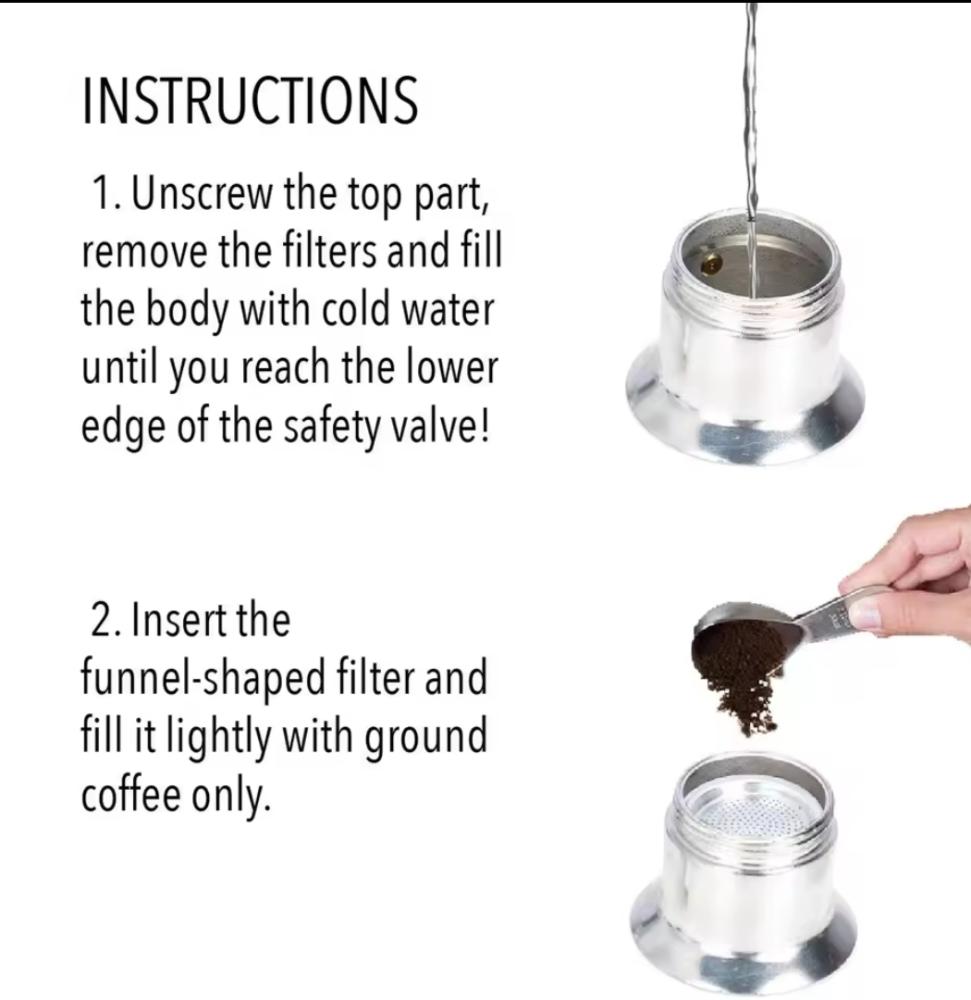 INSTRUCTIONS

1. Unscrew the top part, remove the filters and fill the body with cold water until you reach the lower edge of the safety valve!

2. Insert the funnel-shaped filter and fill it lightly with ground coffee only.