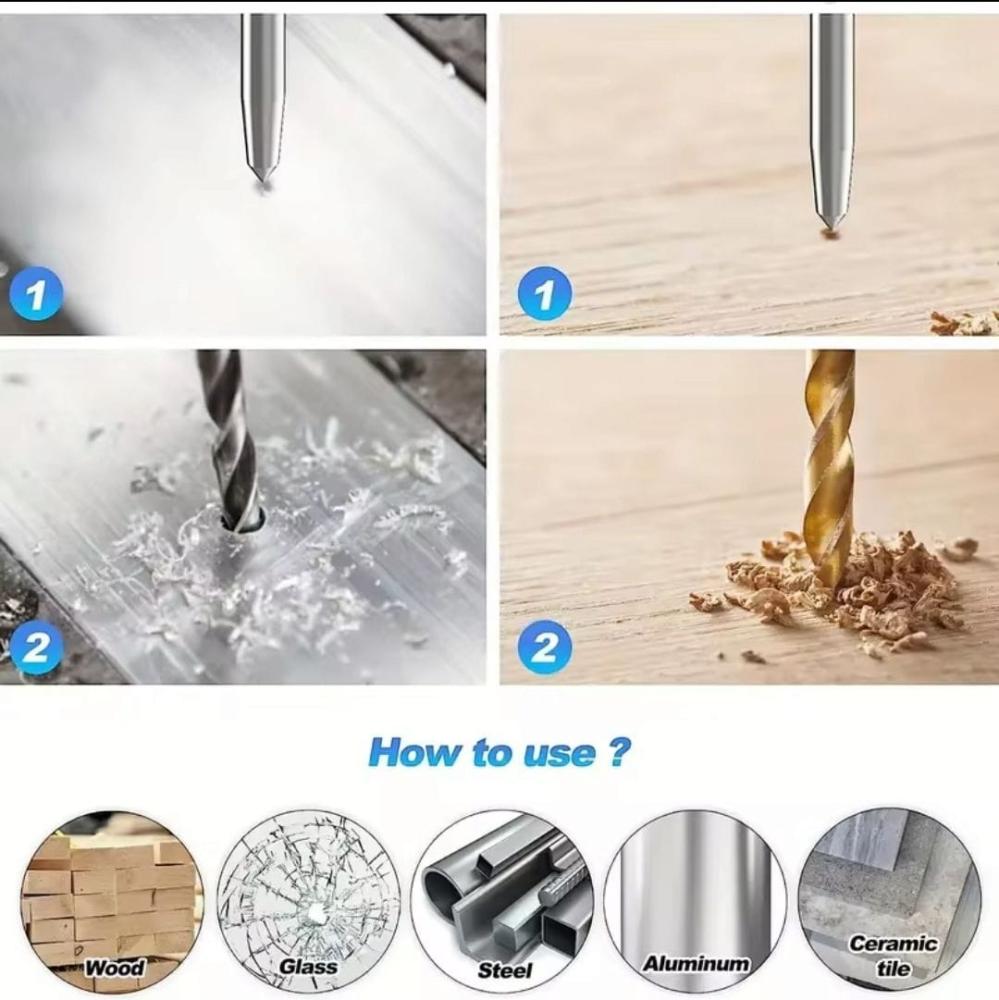 1

1

2

2

How to use ?

Wood

Glass

Steel

Aluminum

Ceramic tile