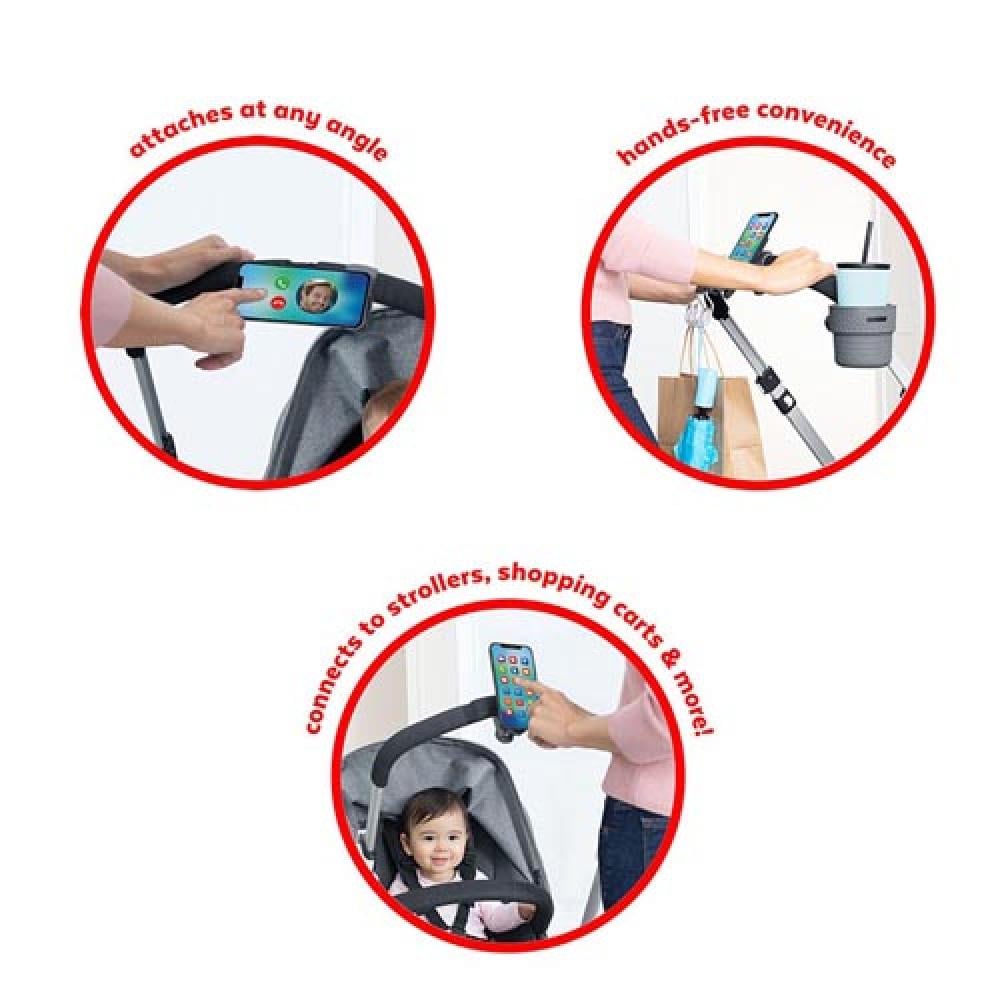 attaches at any angle

hands-free convenience

connects to strollers, shopping carts & more!