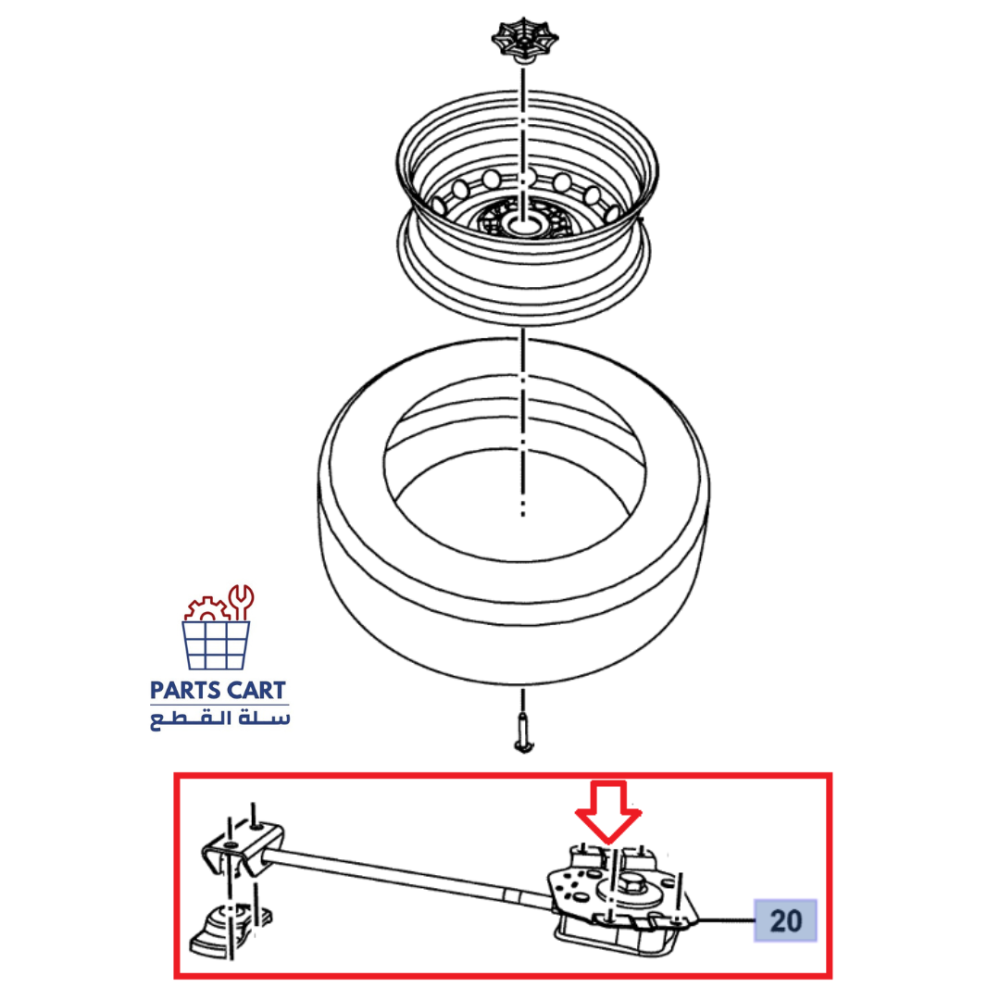 PARTS CART
سلة القطع

20