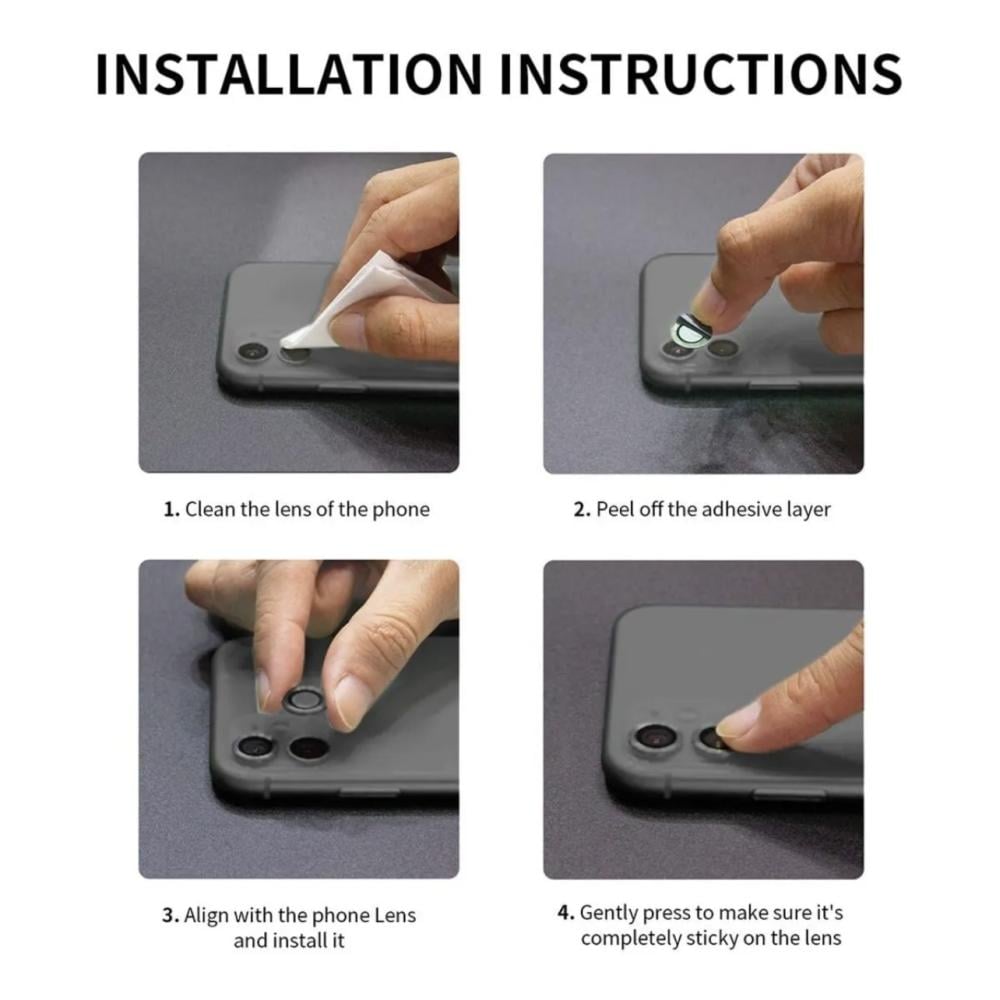 INSTALLATION INSTRUCTIONS

1. Clean the lens of the phone

2. Peel off the adhesive layer

3. Align with the phone Lens and install it

4. Gently press to make sure it's completely sticky on the lens