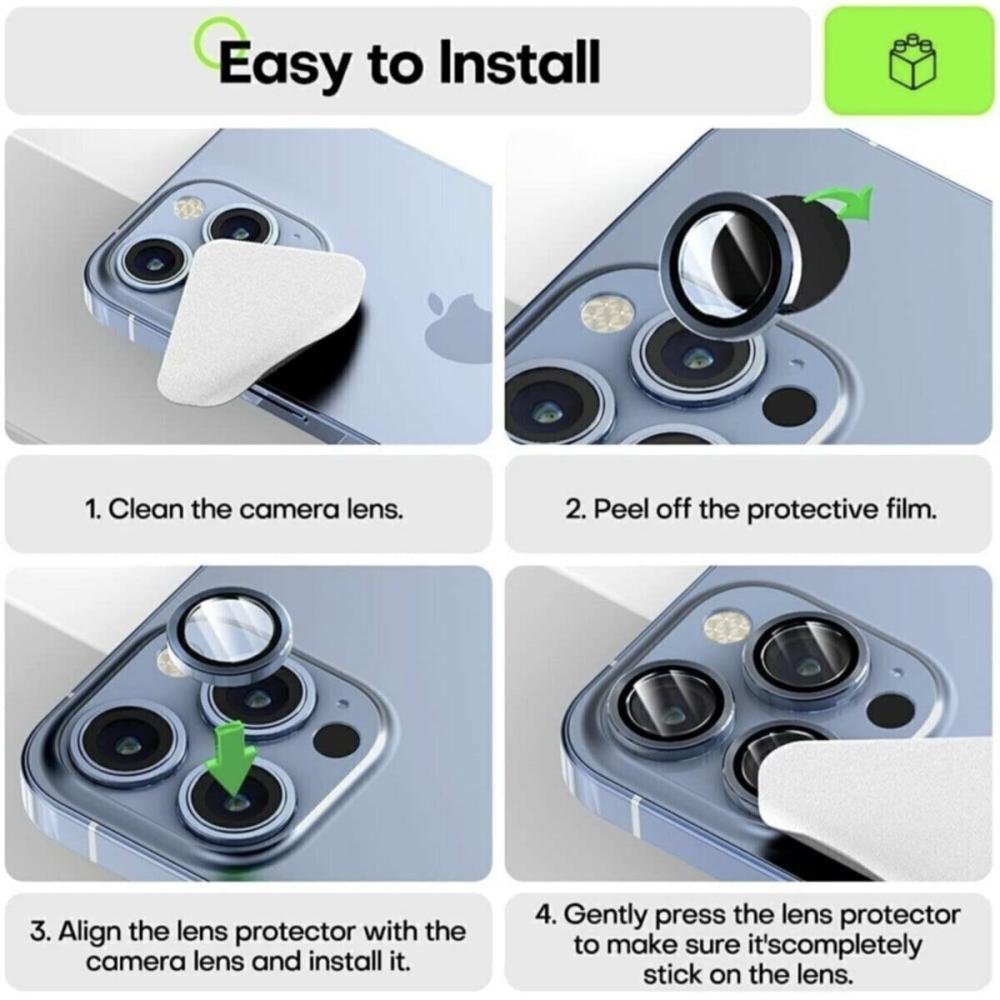 Easy to Install

1. Clean the camera lens.

2. Peel off the protective film.

3. Align the lens protector with the camera lens and install it.

4. Gently press the lens protector to make sure it'scompletely stick on the lens.