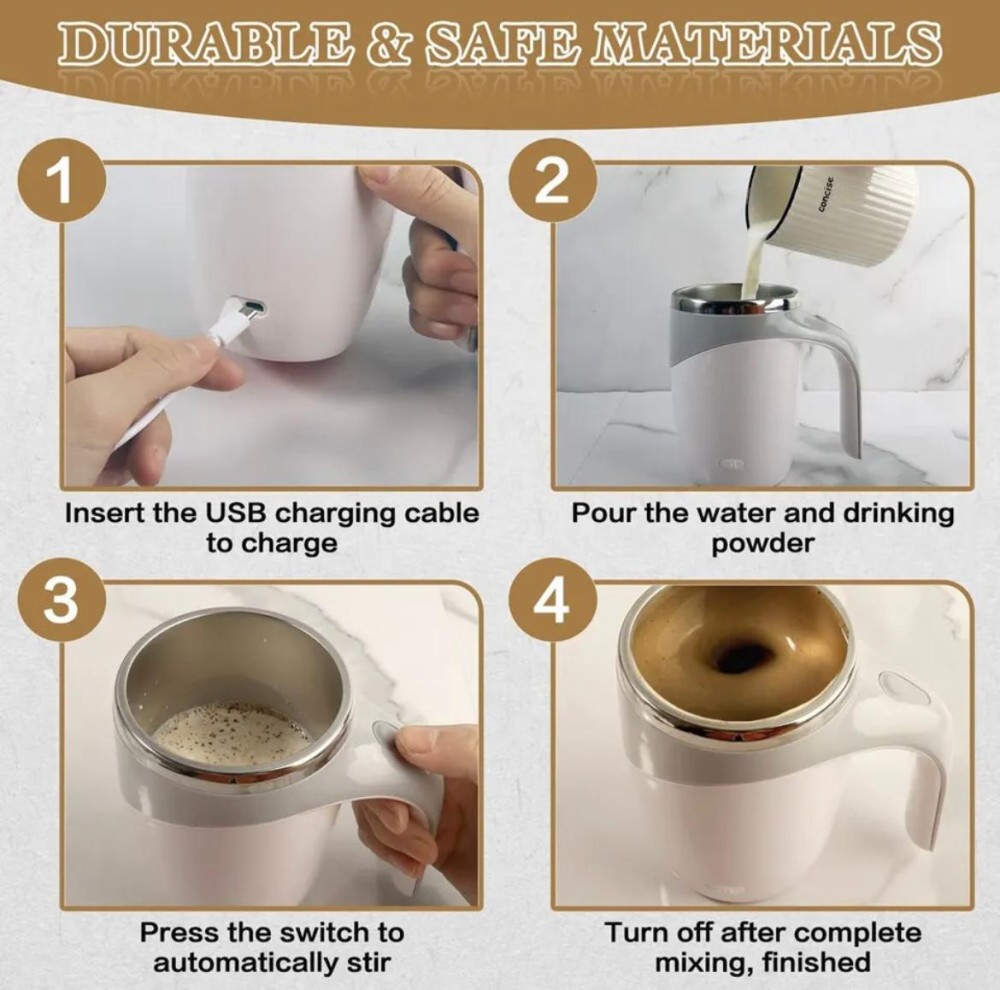 DURABLE & SAFE MATERIALS

1

Insert the USB charging cable to charge

2

concise

Pour the water and drinking powder

3

Press the switch to automatically stir

4

Turn off after complete mixing, finished